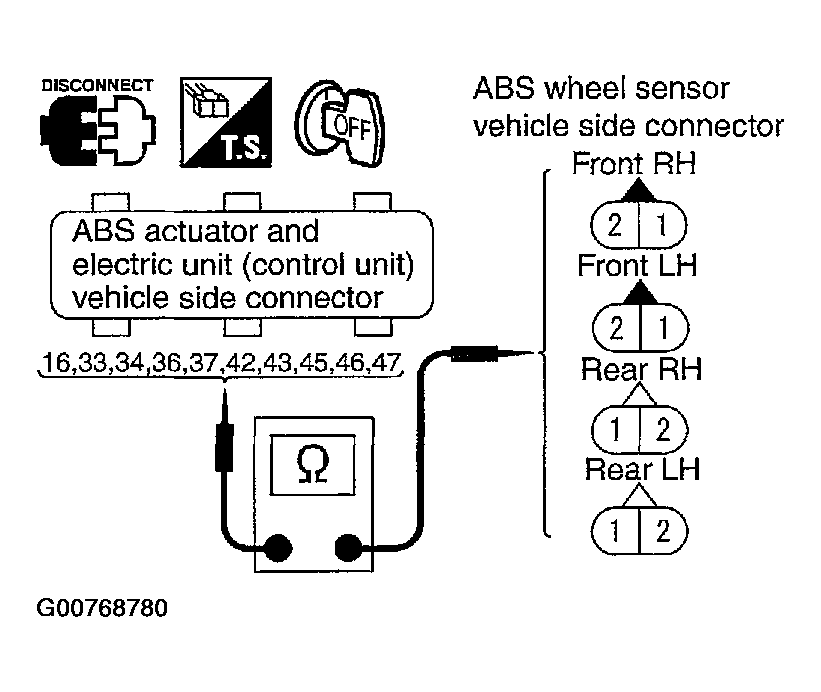 DISCONNECT

T.S.

OFF

ABS wheel sensor vehicle side connector

Front RH

2 1

Front LH

2 1

Rear RH

1 2

Rear LH

1 2

ABS actuator and electric unit (control unit) vehicle side connector

16,33,34,36,37,42,43,45,46,47

Ω

G00768780