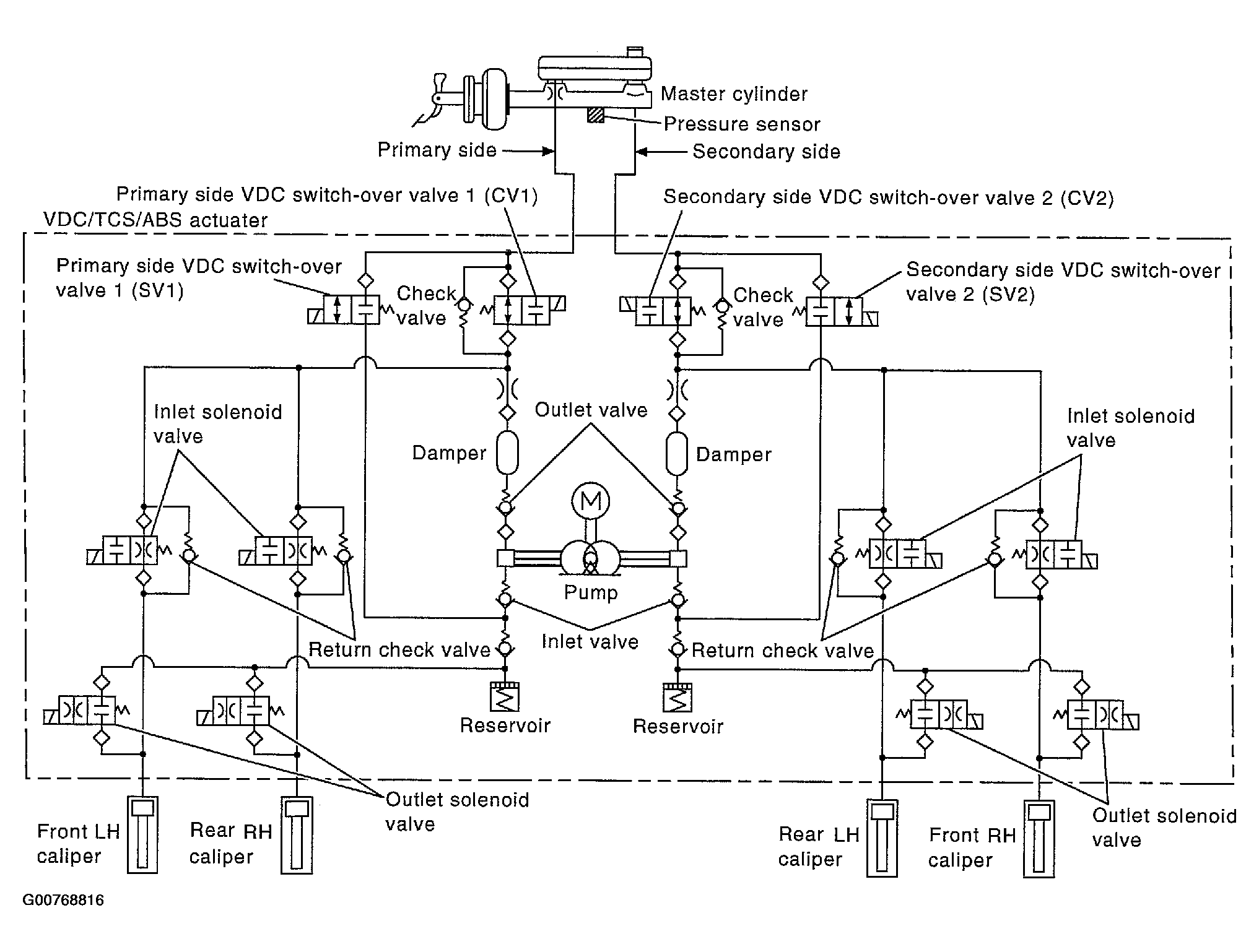 Master cylinder
Pressure sensor
Primary side
Secondary side
Primary side VDC switch-over valve 1 (CV1)
Secondary side VDC switch-over valve 2 (CV2)
VDC/TCS/ABS actuater
Primary side VDC switch-over valve 1 (SV1)
Check valve
Check valve
Secondary side VDC switch-over valve 2 (SV2)
Inlet solenoid valve
Outlet valve
Inlet solenoid valve
Damper
Damper
M
Pump
Return check valve
Inlet valve
Return check valve
Reservoir
Reservoir
Outlet solenoid valve
Outlet solenoid valve
Front LH caliper
Rear RH caliper
Rear LH caliper
Front RH caliper
G00768816