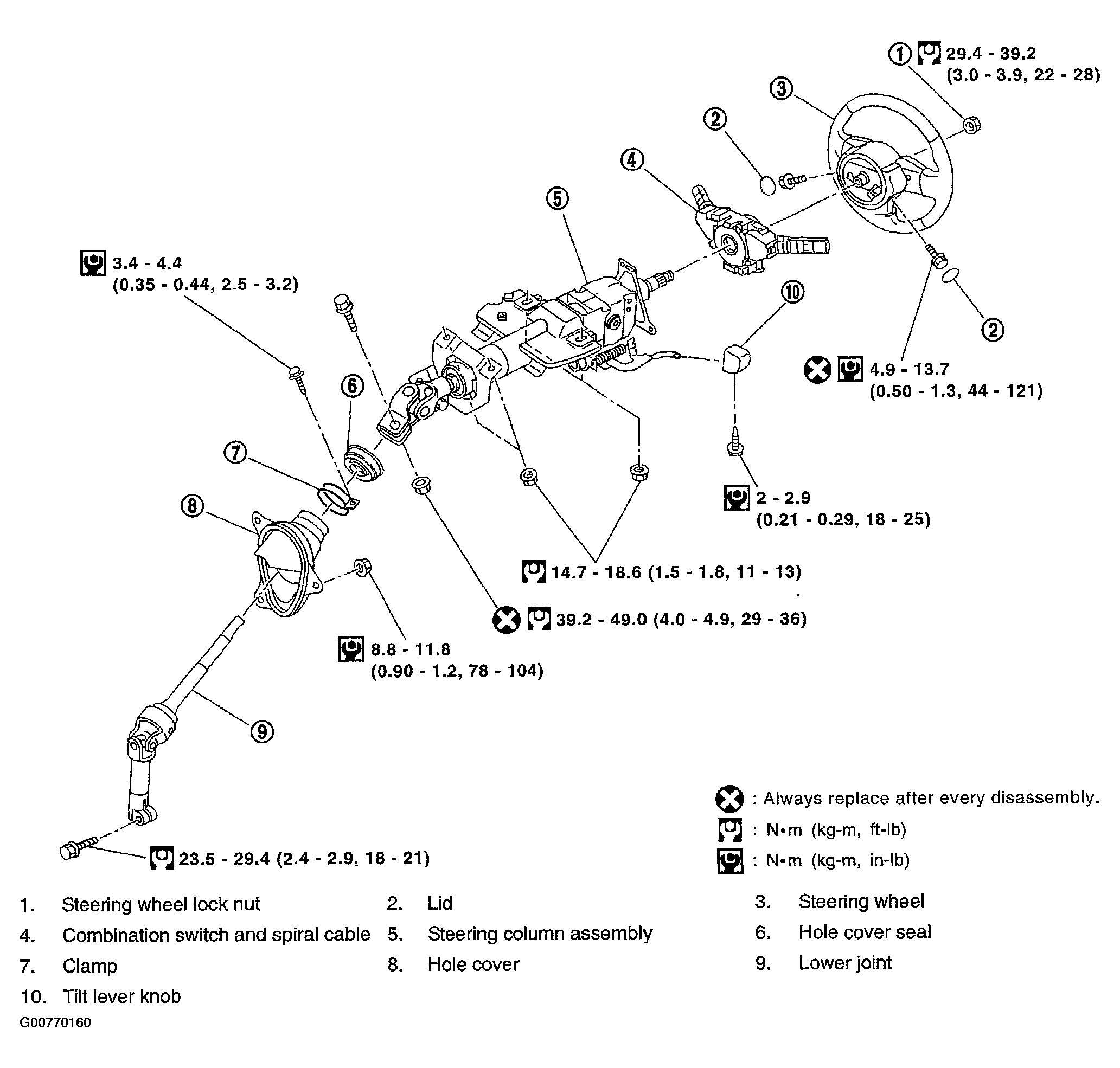 ① 29.4 - 39.2 (3.0 - 3.9, 22 - 28)

③

②

④

⑤

3.4 - 4.4 (0.35 - 0.44, 2.5 - 3.2)

⑩

②

4.9 - 13.7 (0.50 - 1.3, 44 - 121)

⑥

⑦

⑧

2 - 2.9 (0.21 - 0.29, 18 - 25)

14.7 - 18.6 (1.5 - 1.8, 11 - 13)

39.2 - 49.0 (4.0 - 4.9, 29 - 36)

8.8 - 11.8 (0.90 - 1.2, 78 - 104)

⑨

23.5 - 29.4 (2.4 - 2.9, 18 - 21)

: Always replace after every disassembly.
: N•m (kg-m, ft-lb)
: N•m (kg-m, in-lb)

1. Steering wheel lock nut
2. Lid
3. Steering wheel
4. Combination switch and spiral cable
5. Steering column assembly
6. Hole cover seal
7. Clamp
8. Hole cover
9. Lower joint
10. Tilt lever knob

G00770160