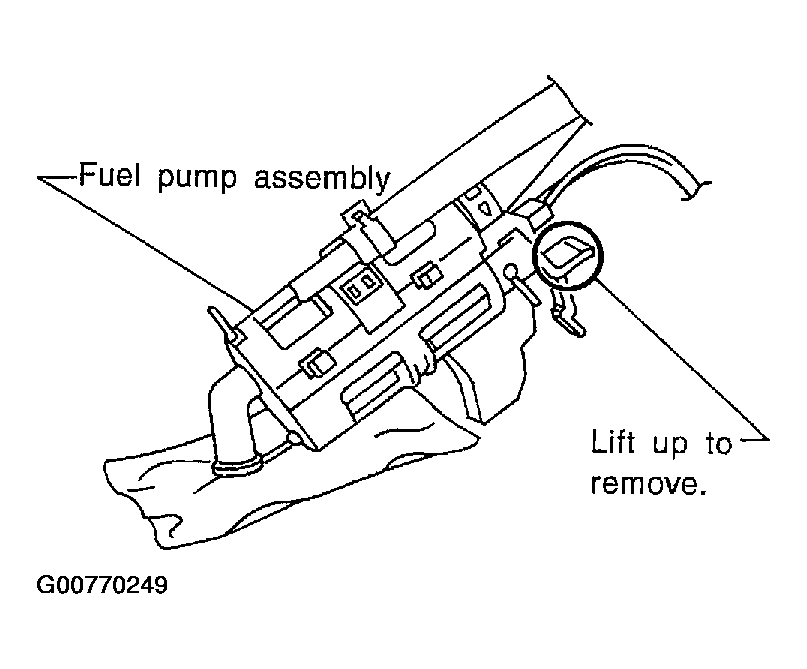 Fuel pump assembly

Lift up to remove.

G00770249