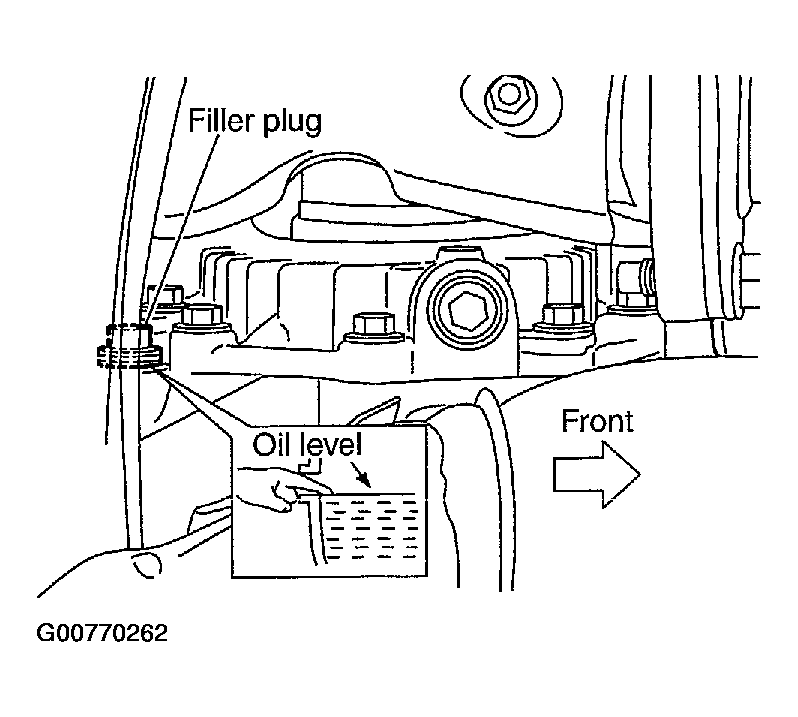 Filler plug

Oil level

Front

G00770262