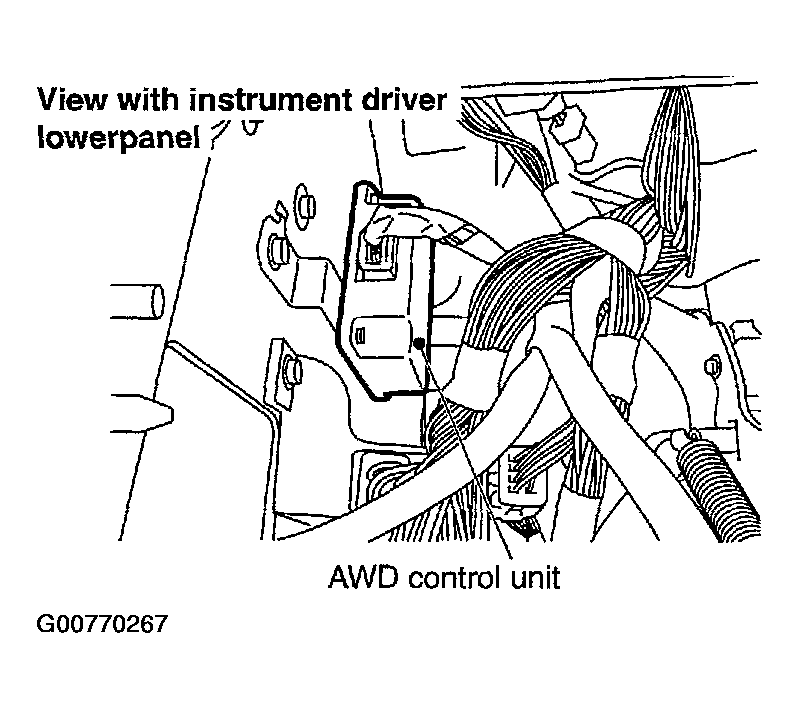 View with instrument driver lowerpanel

AWD control unit

G00770267