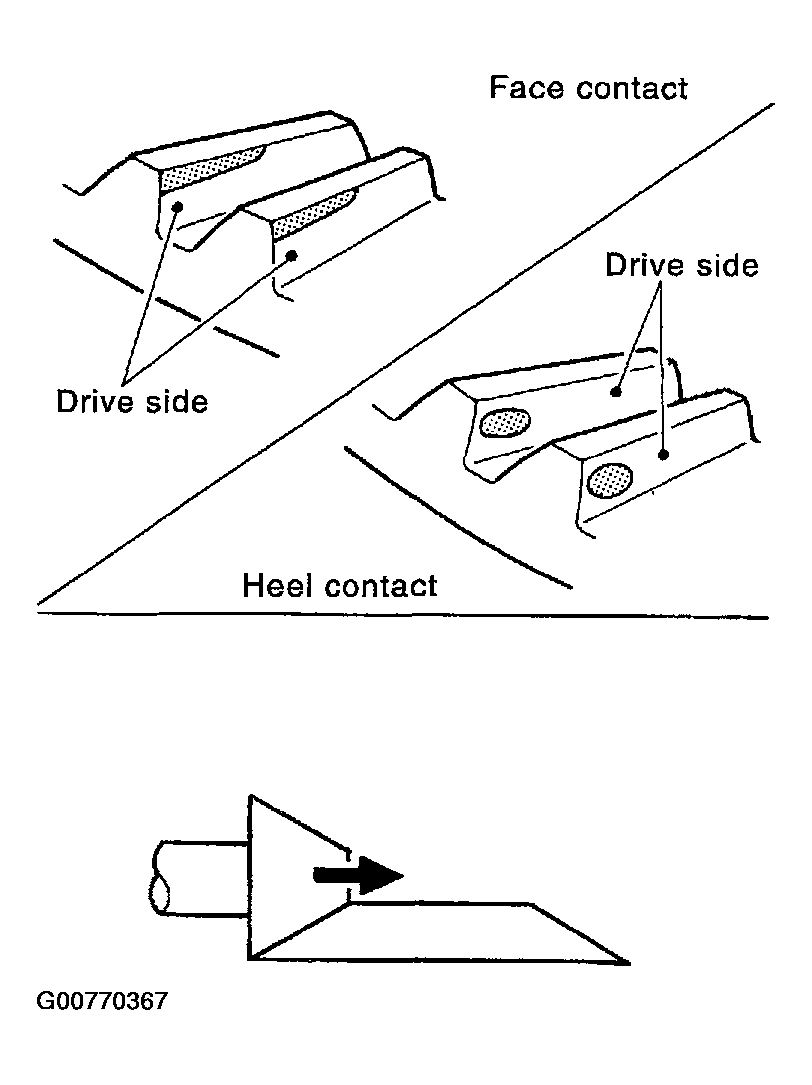 Face contact

Drive side

Drive side

Heel contact

G00770367