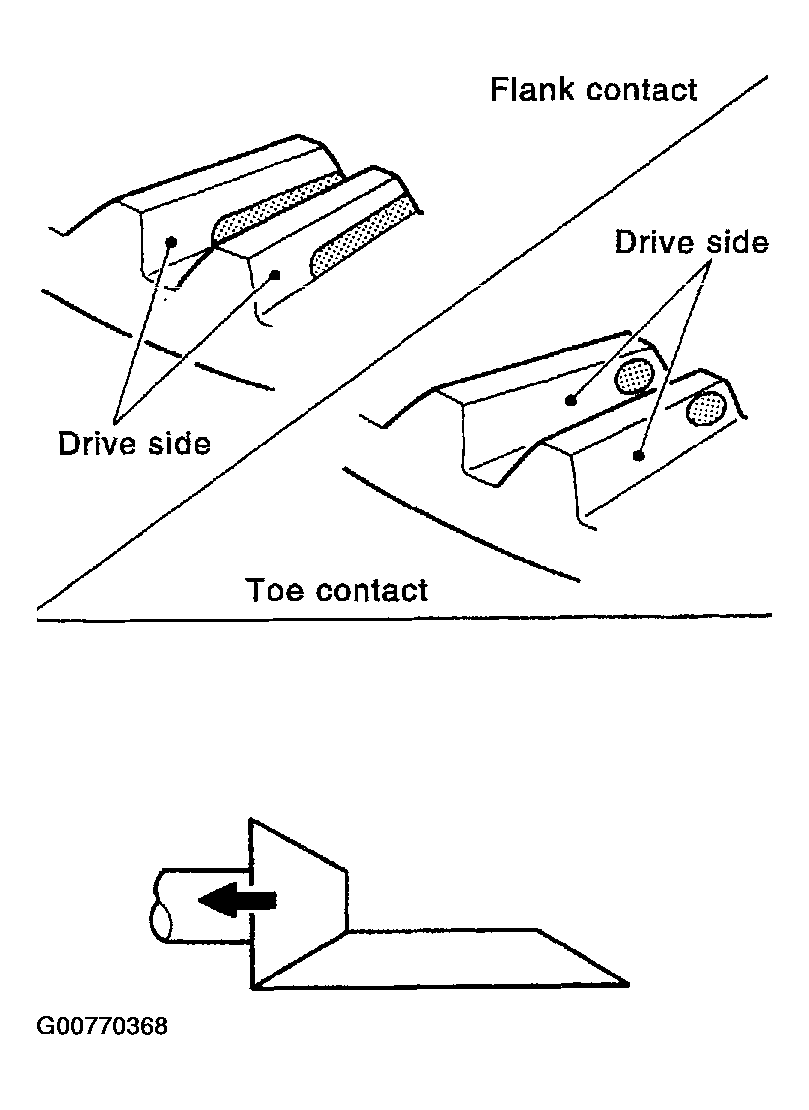 Flank contact

Drive side

Drive side

Toe contact

G00770368