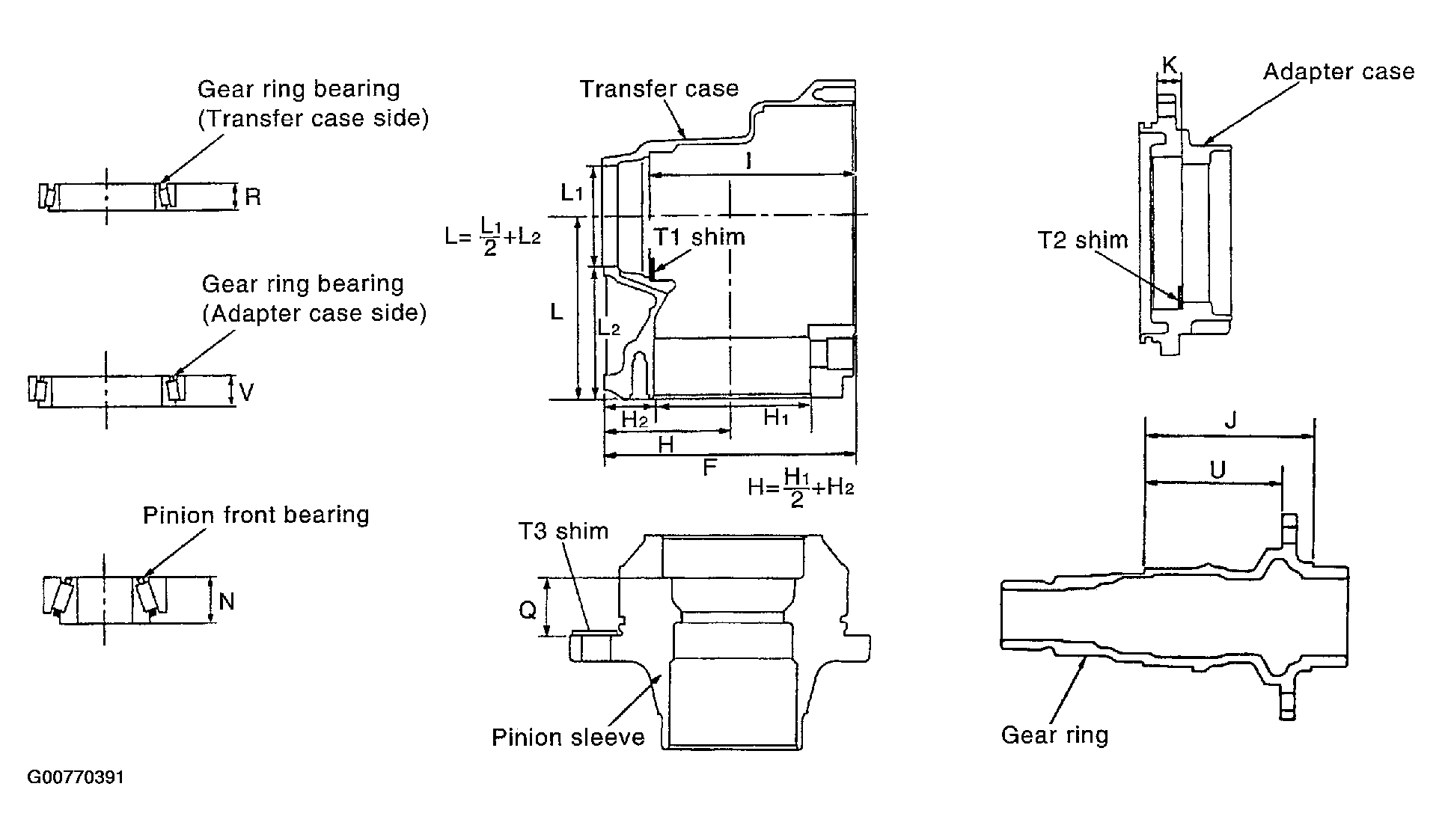 Gear ring bearing
(Transfer case side)

R

Gear ring bearing
(Adapter case side)

V

Pinion front bearing

N

Transfer case

I

$L_1$

$L=\frac{L_1}{2}+L_2$

T1 shim

L

$L_2$

$H_2$

$H_1$

H

F

$H=\frac{H_1}{2}+H_2$

T3 shim

Q

Pinion sleeve

K

Adapter case

T2 shim

J

U

Gear ring

G00770391