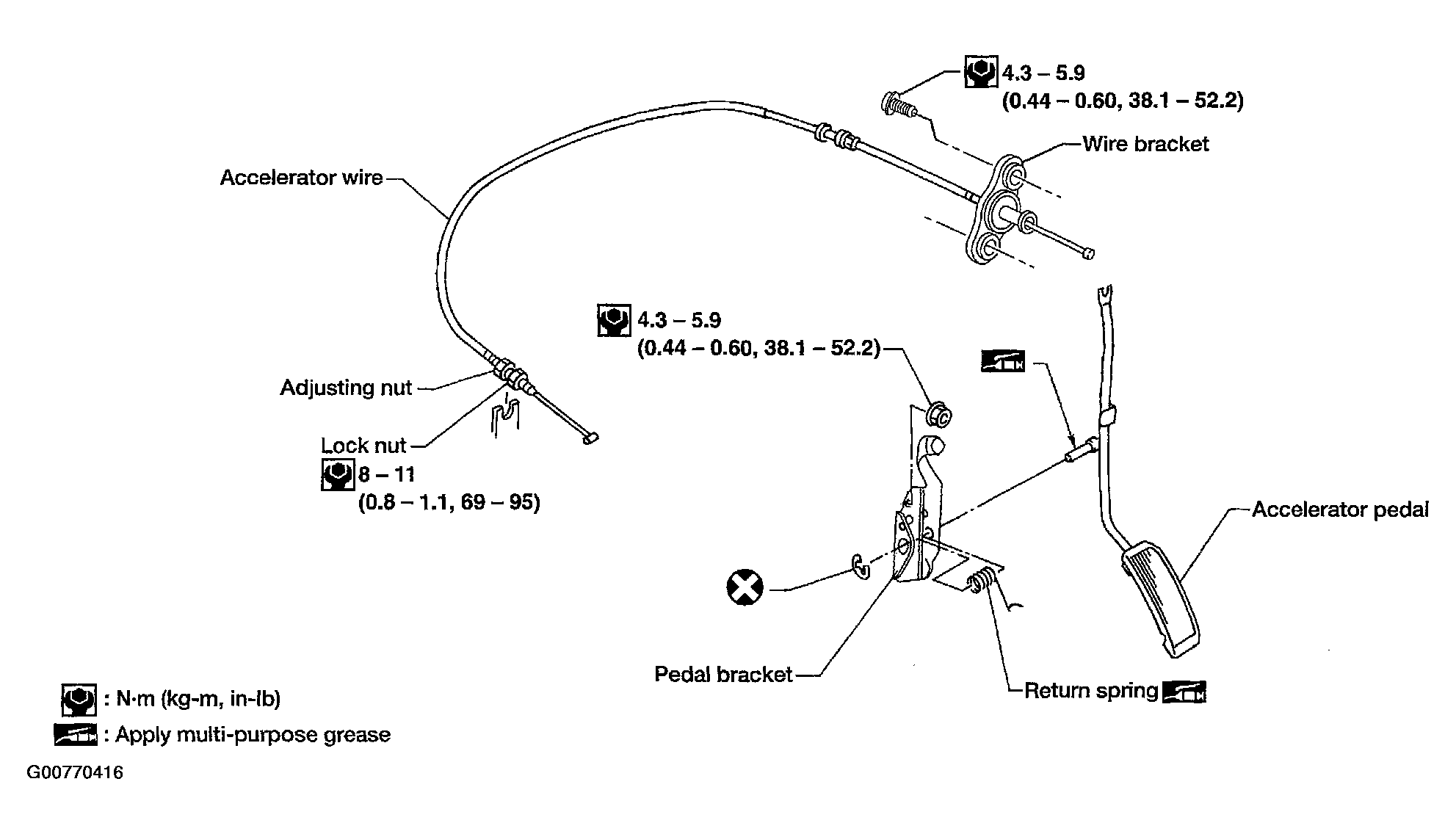 4.3 – 5.9
(0.44 – 0.60, 38.1 – 52.2)

Wire bracket

Accelerator wire

4.3 – 5.9
(0.44 – 0.60, 38.1 – 52.2)

Adjusting nut

Lock nut
8 – 11
(0.8 – 1.1, 69 – 95)

Accelerator pedal

Pedal bracket

Return spring

: N·m (kg-m, in-lb)
: Apply multi-purpose grease

G00770416