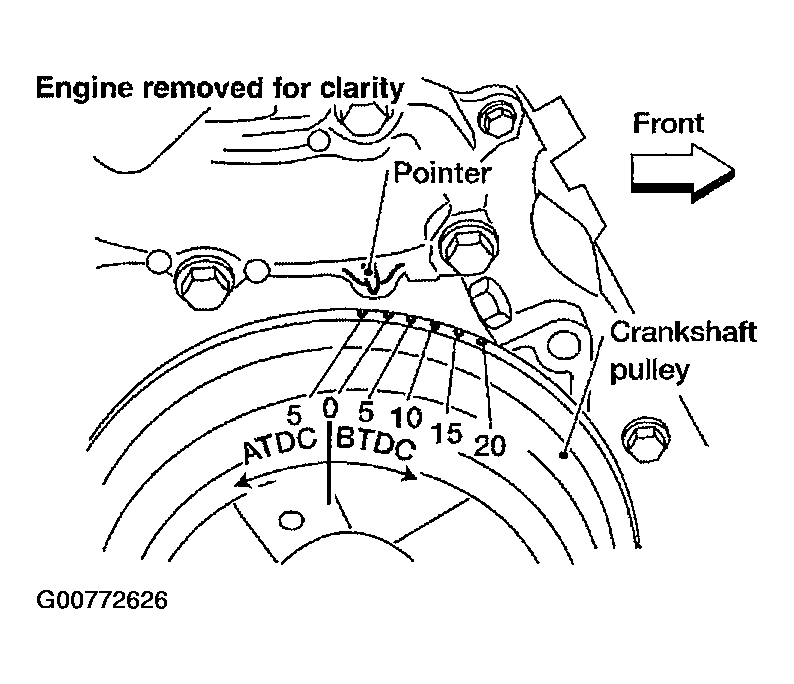 Engine removed for clarity

Front

Pointer

Crankshaft pulley

5 0 5 10 15 20

ATDC BTDC

G00772626