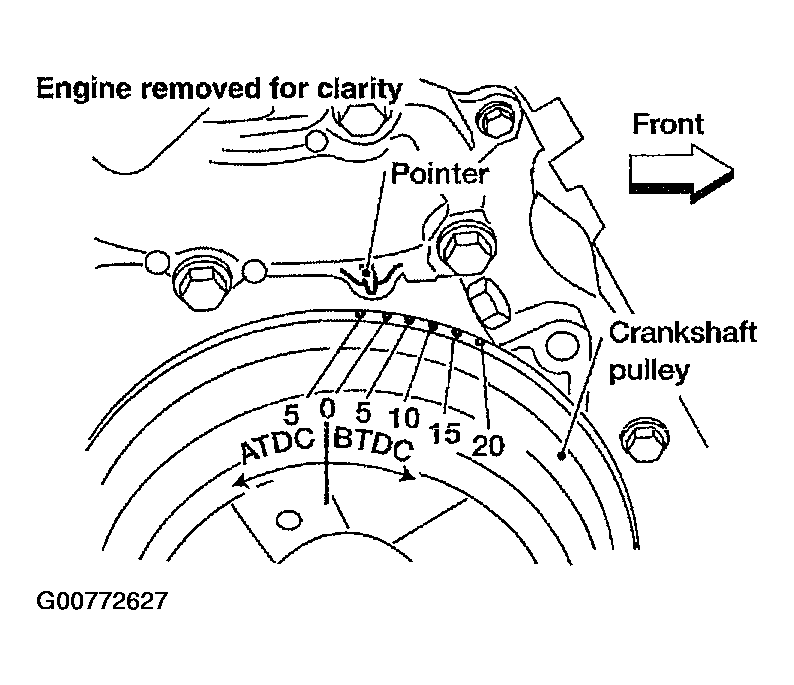 Engine removed for clarity

Front

Pointer

Crankshaft pulley

5 0 5 10 15 20

ATDC BTDC

G00772627