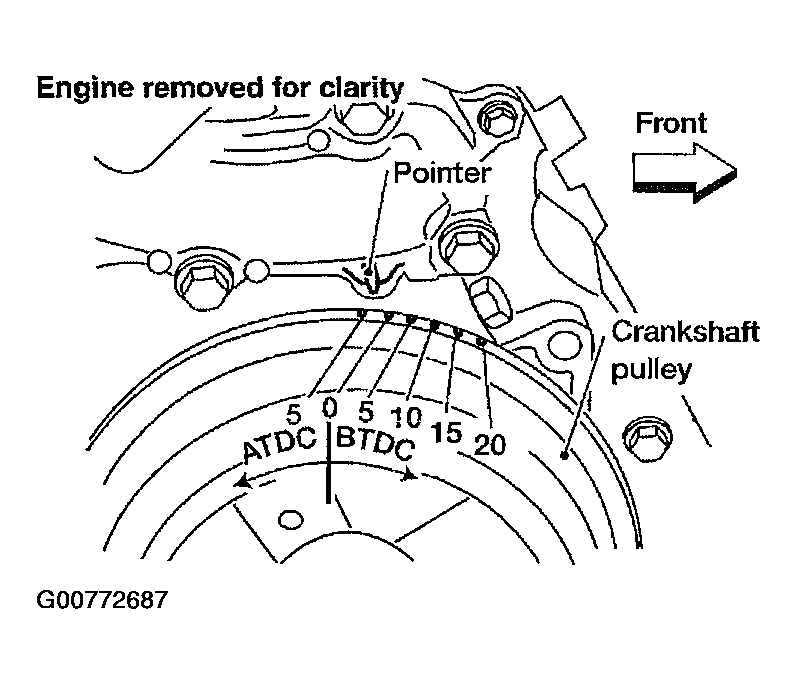 Engine removed for clarity

Front

Pointer

Crankshaft pulley

5 0 5 10 15 20

ATDC BTDC

G00772687