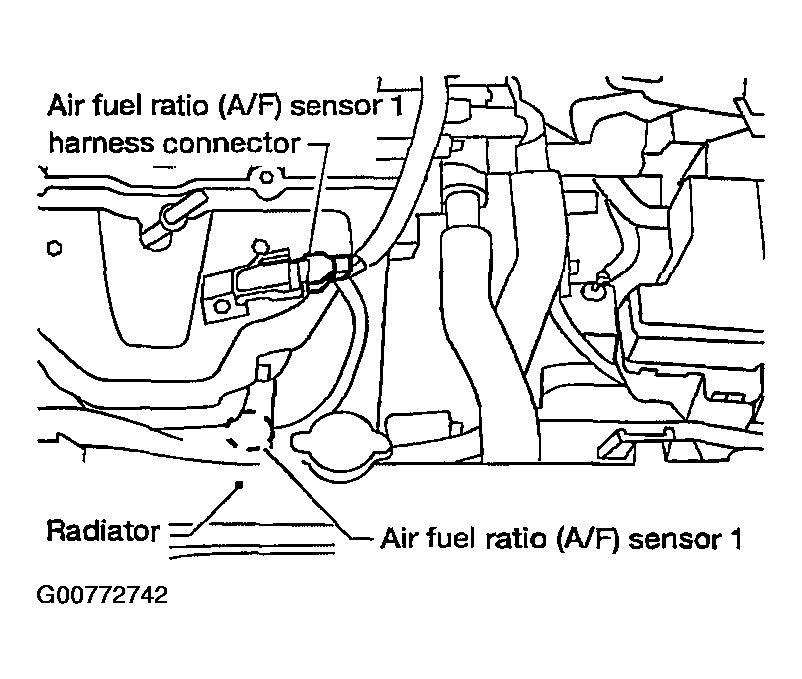 Air fuel ratio (A/F) sensor 1
harness connector

Radiator

Air fuel ratio (A/F) sensor 1

G00772742