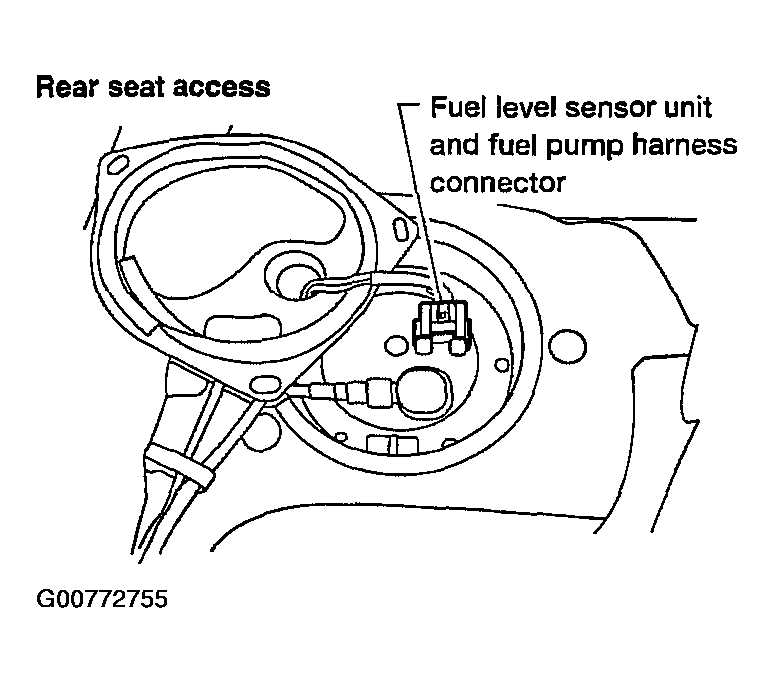 Rear seat access

Fuel level sensor unit and fuel pump harness connector

G00772755