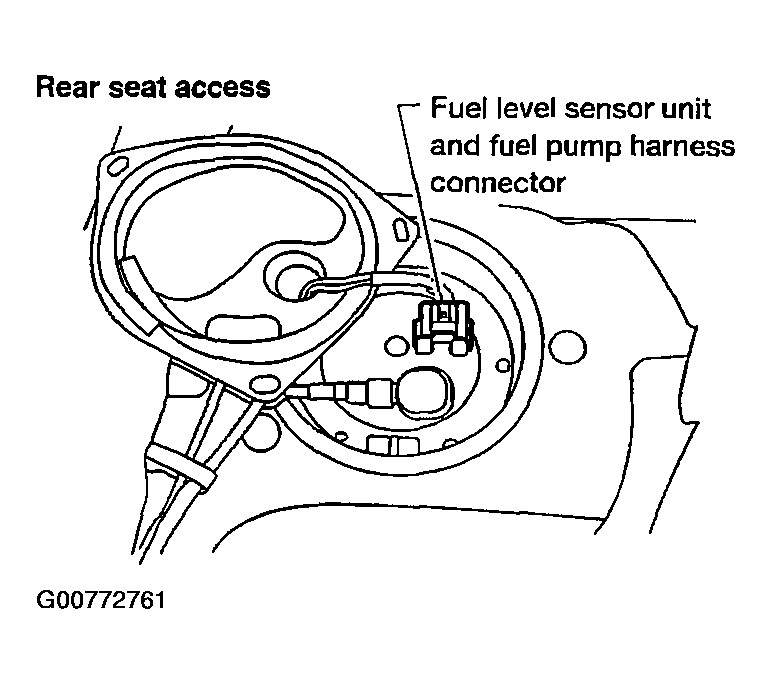 Rear seat access

Fuel level sensor unit and fuel pump harness connector

G00772761