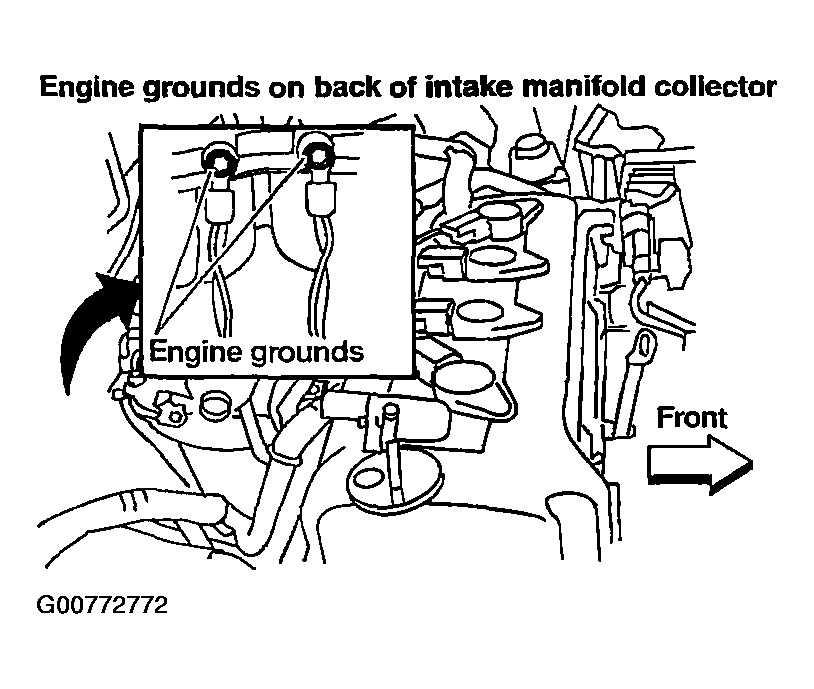 Engine grounds on back of intake manifold collector

Engine grounds

Front

G00772772