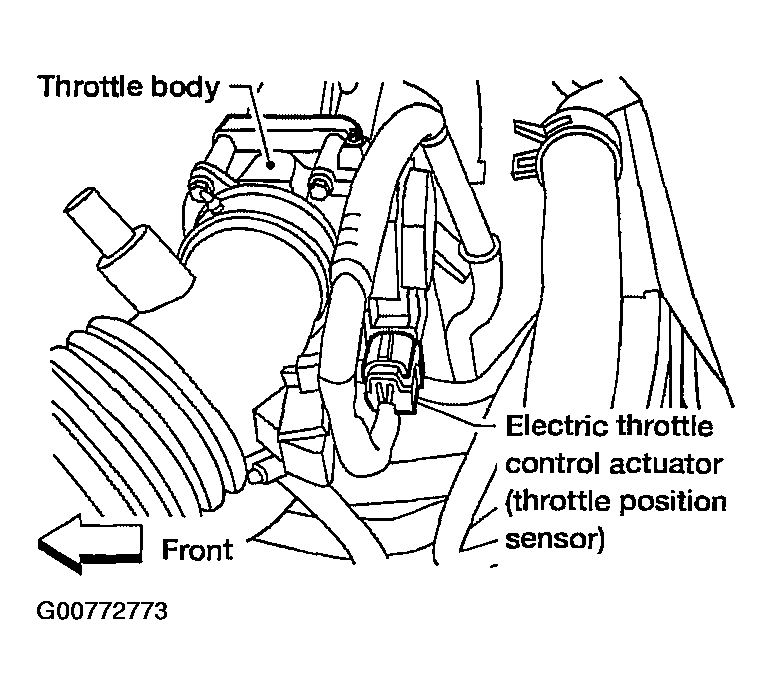 Throttle body

Electric throttle control actuator (throttle position sensor)

Front

G00772773