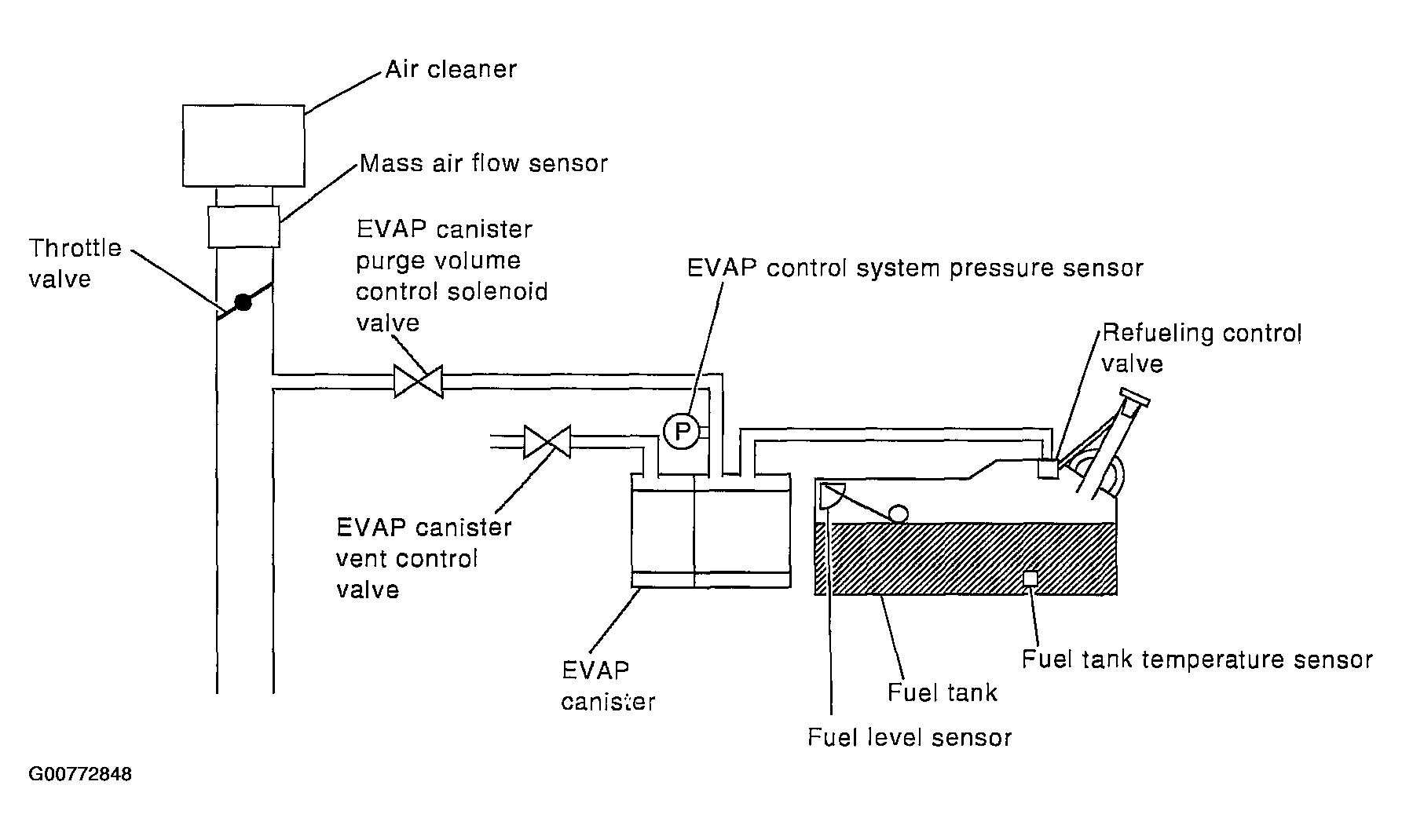 Air cleaner

Mass air flow sensor

Throttle valve

EVAP canister purge volume control solenoid valve

EVAP control system pressure sensor

Refueling control valve

P

EVAP canister vent control valve

EVAP canister

Fuel tank temperature sensor

Fuel tank

Fuel level sensor

G00772848