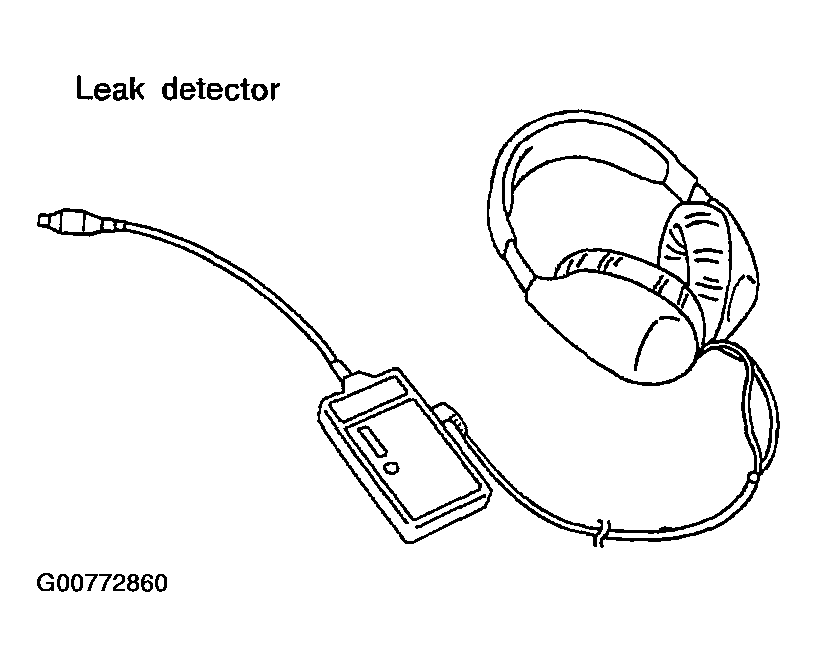 Leak detector

G00772860