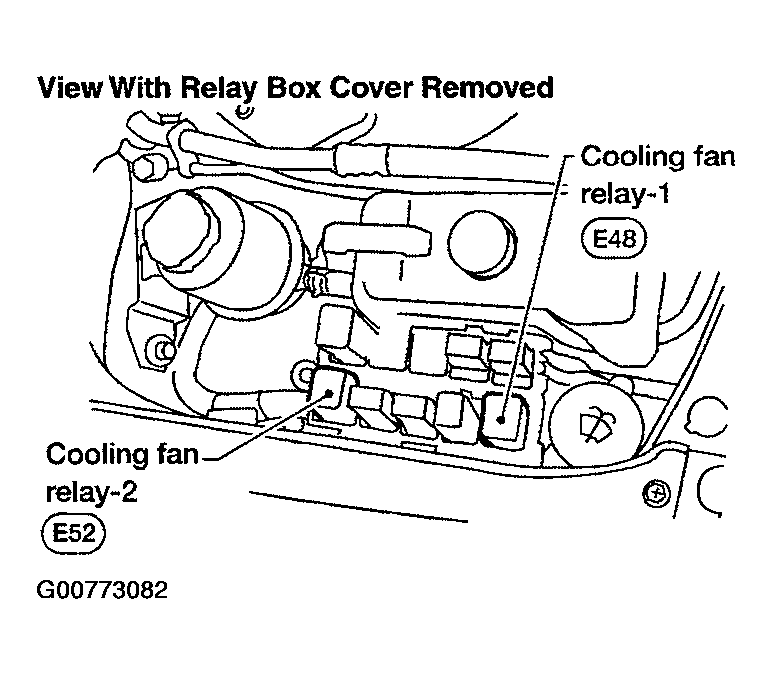 View With Relay Box Cover Removed

Cooling fan relay-1

E48

Cooling fan relay-2

E52

G00773082