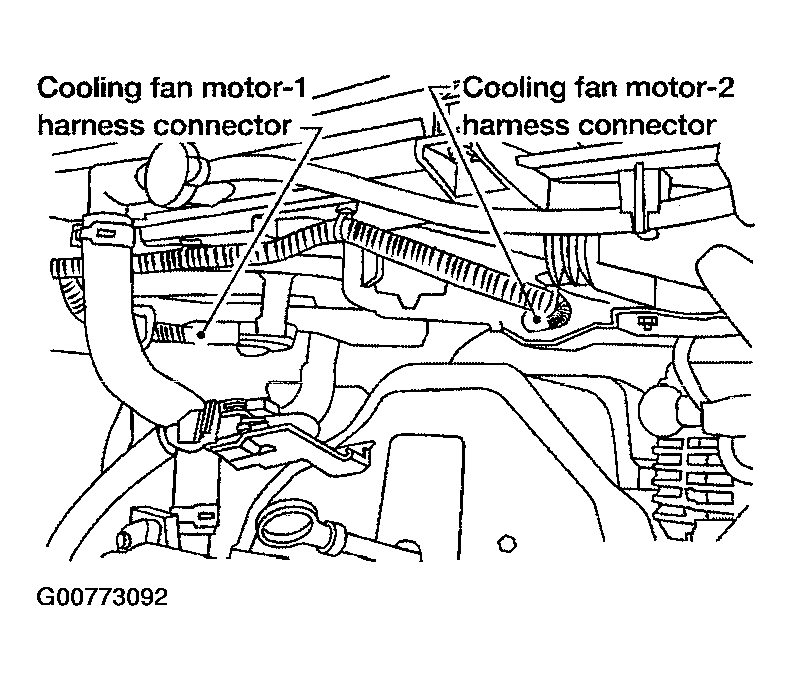 Cooling fan motor-1 harness connector

Cooling fan motor-2 harness connector

G00773092