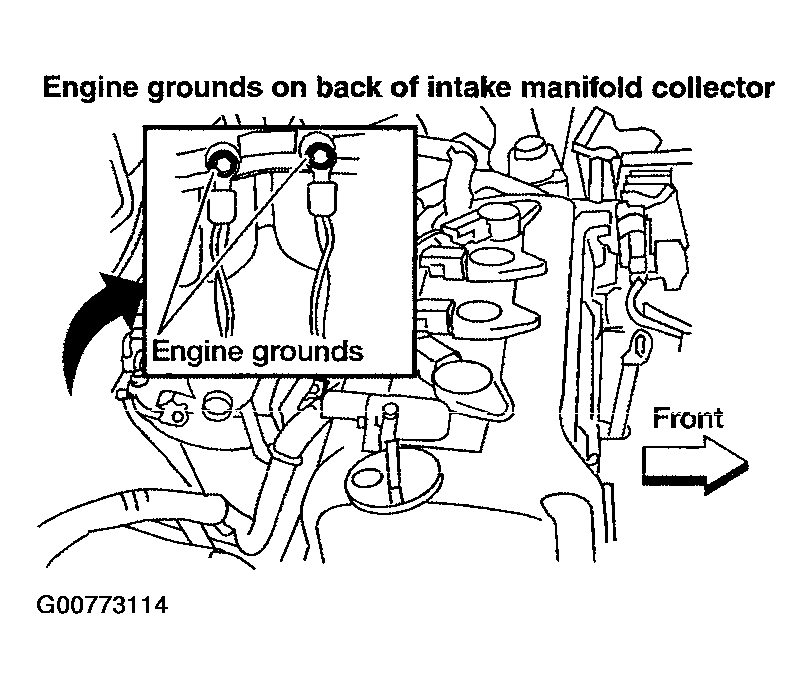 Engine grounds on back of intake manifold collector

Engine grounds

Front

G00773114