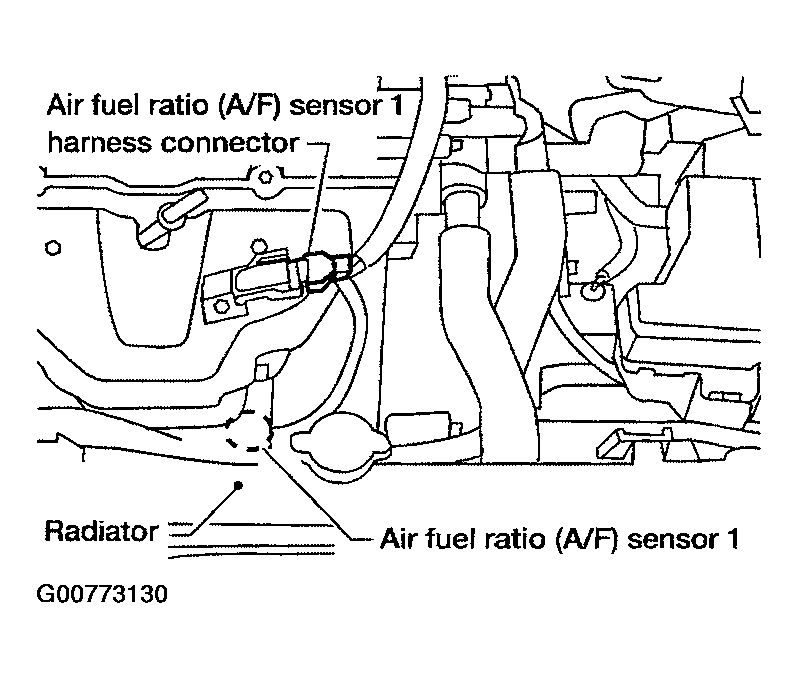 Air fuel ratio (A/F) sensor 1
harness connector

Radiator

Air fuel ratio (A/F) sensor 1

G00773130