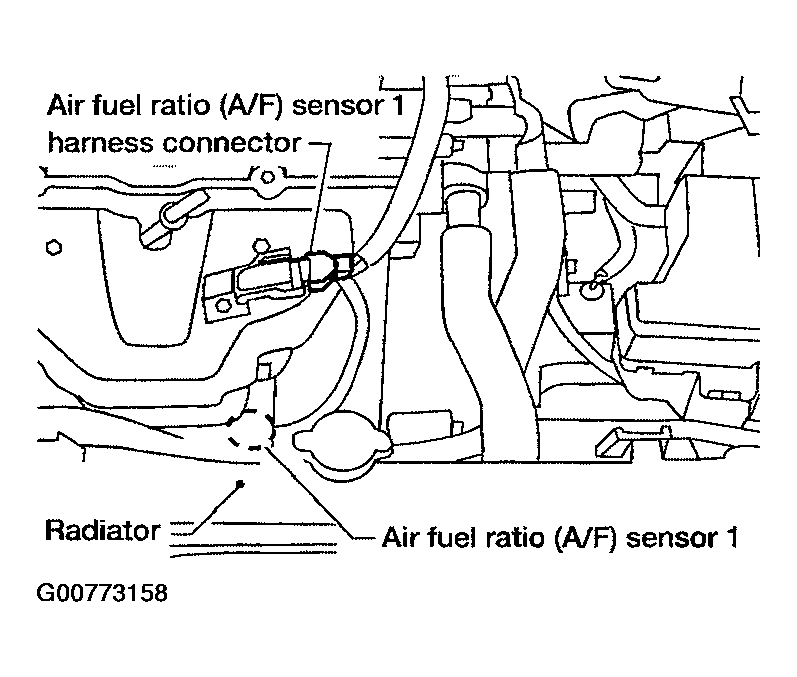 Air fuel ratio (A/F) sensor 1 harness connector

Radiator

Air fuel ratio (A/F) sensor 1

G00773158