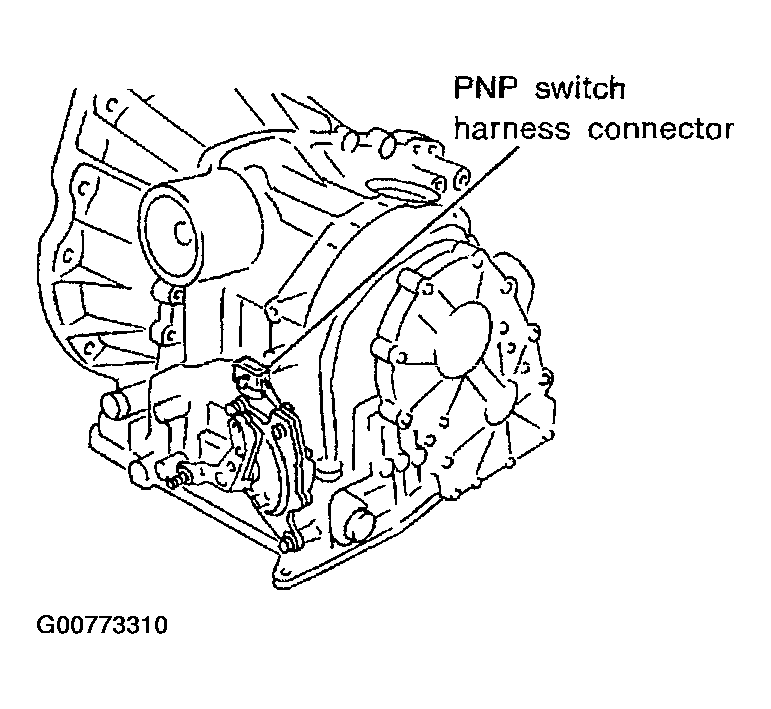 PNP switch harness connector

G00773310