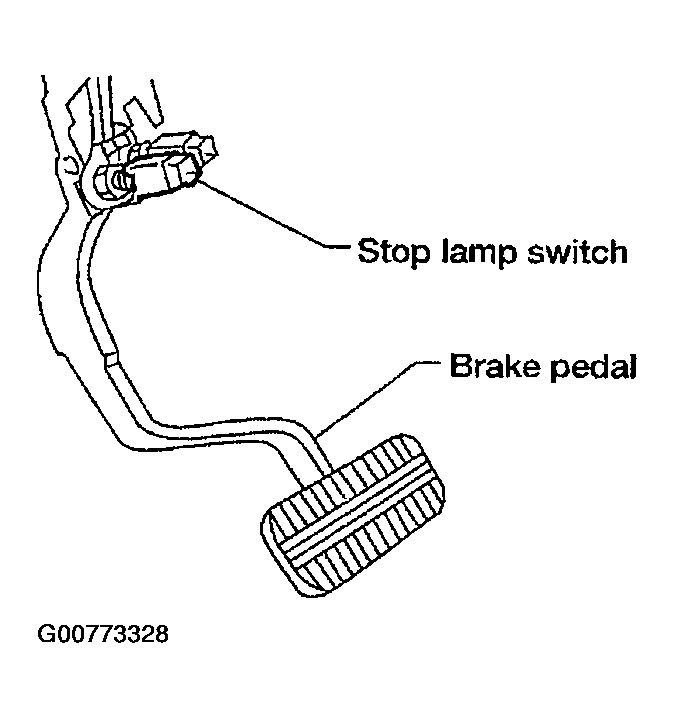 Stop lamp switch

Brake pedal

G00773328