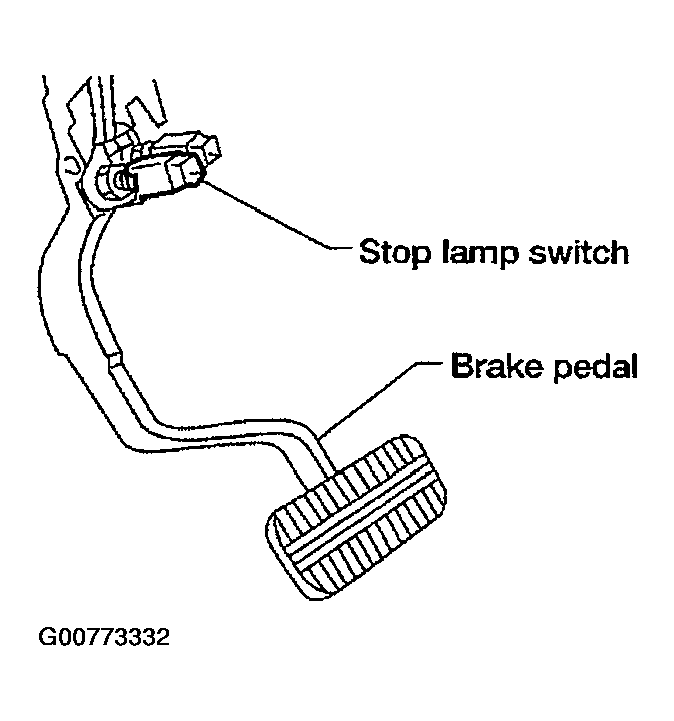 Stop lamp switch

Brake pedal

G00773332