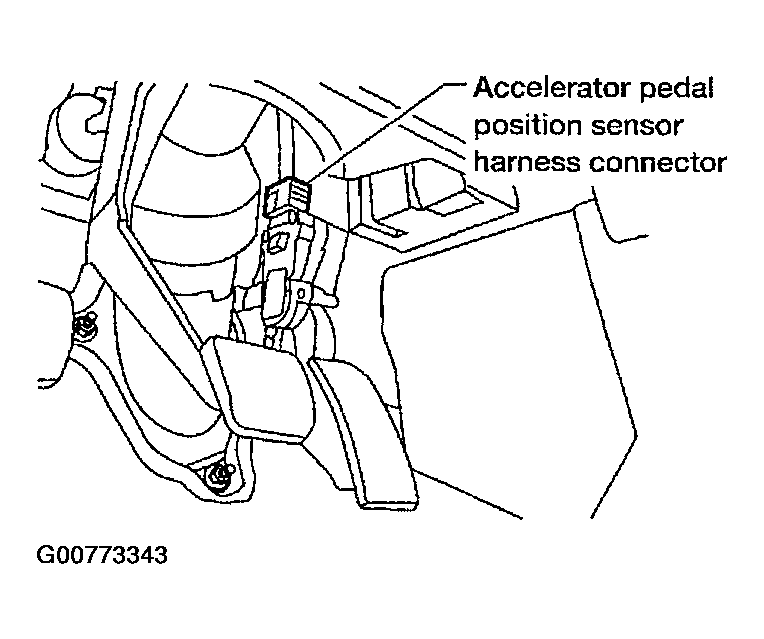 Accelerator pedal position sensor harness connector

G00773343