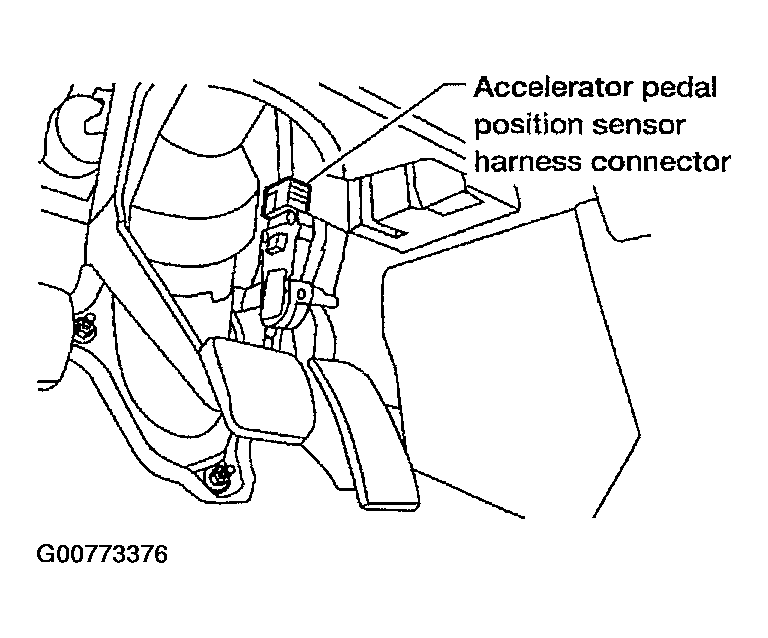 Accelerator pedal position sensor harness connector

G00773376