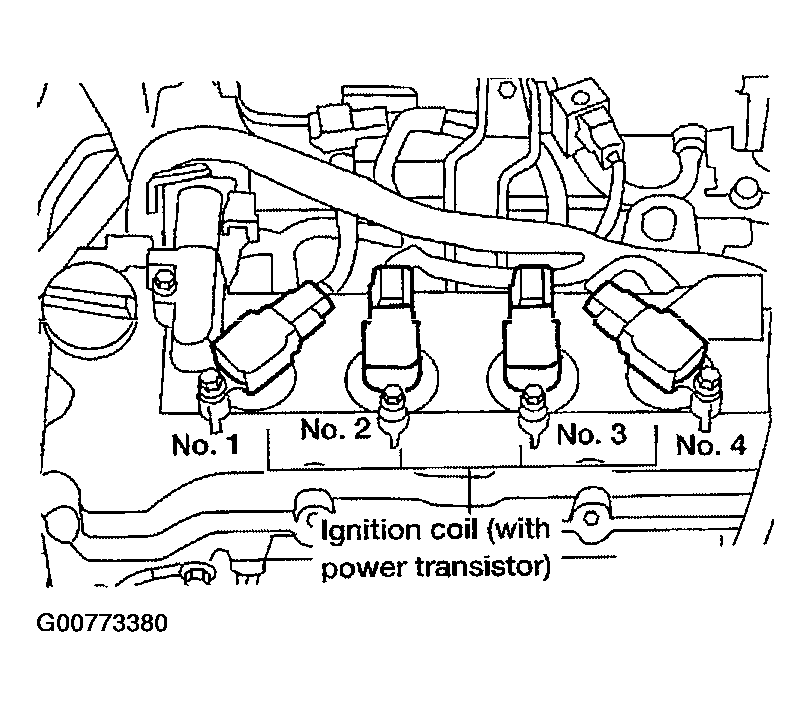 No. 1
No. 2
No. 3
No. 4
Ignition coil (with power transistor)

G00773380