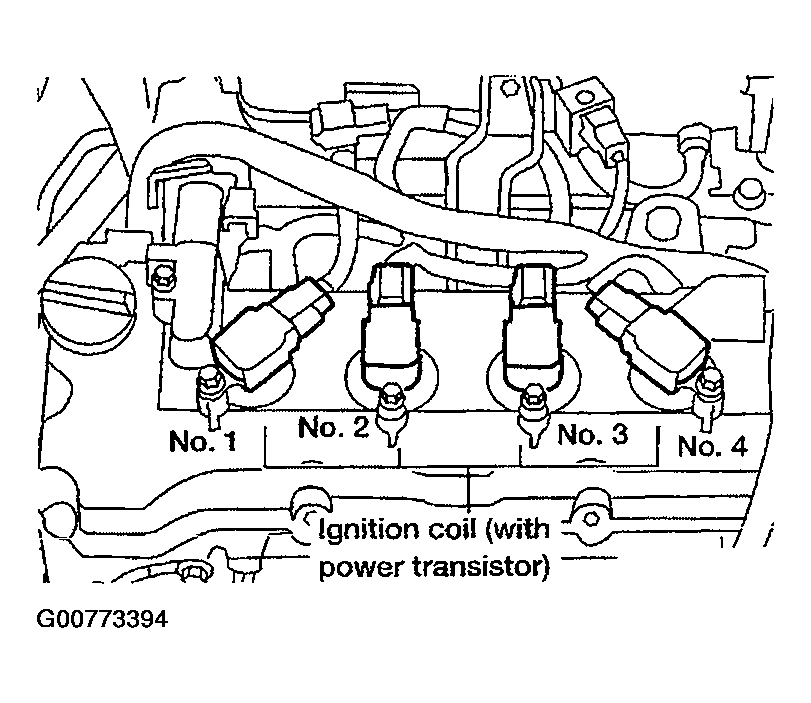 No. 1
No. 2
No. 3
No. 4
Ignition coil (with power transistor)

G00773394