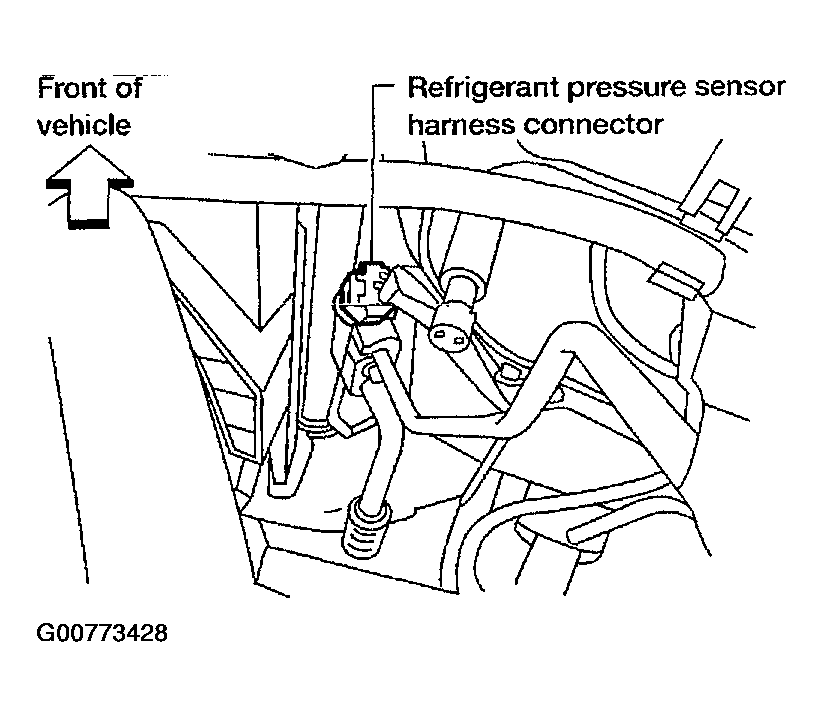 Front of vehicle

Refrigerant pressure sensor harness connector

G00773428