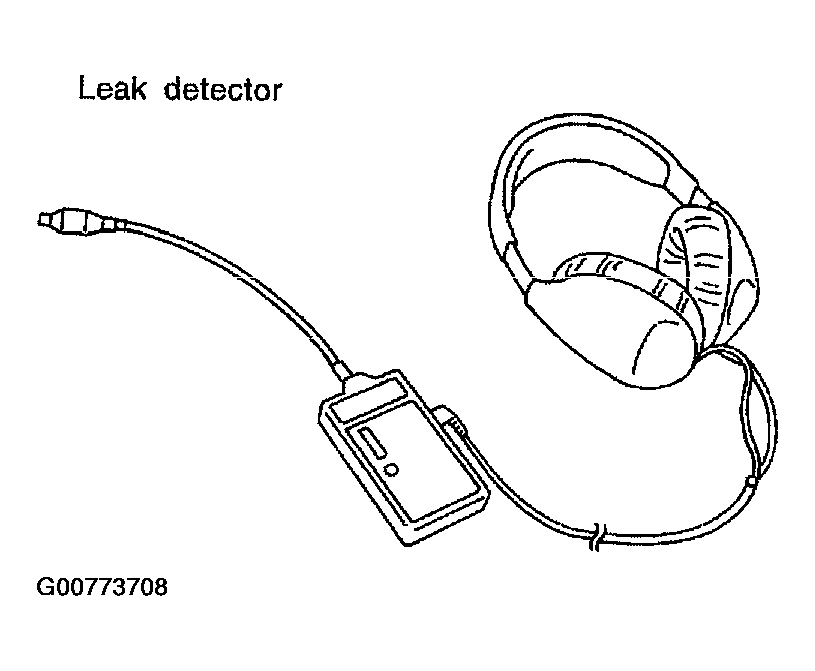 Leak detector

G00773708