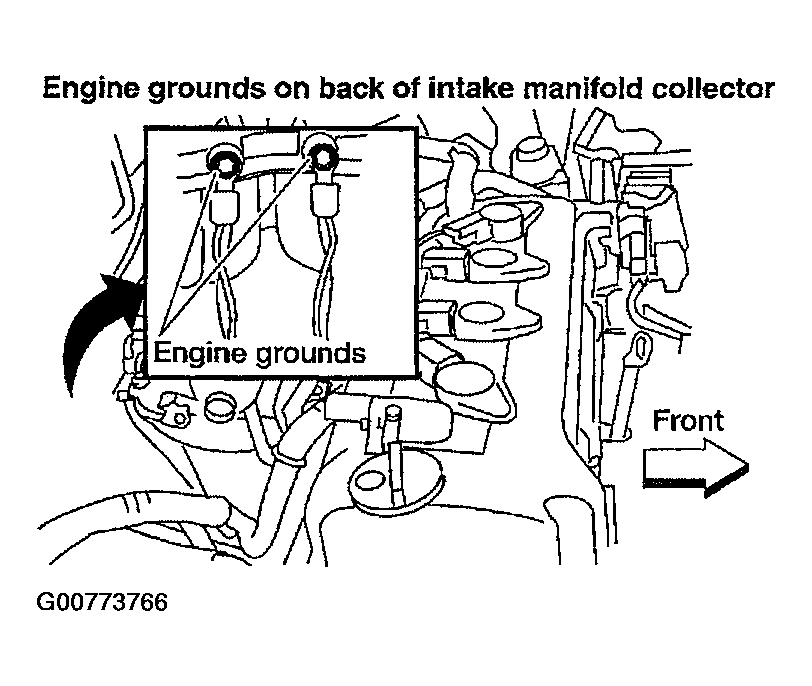 Engine grounds on back of intake manifold collector

Engine grounds

Front

G00773766