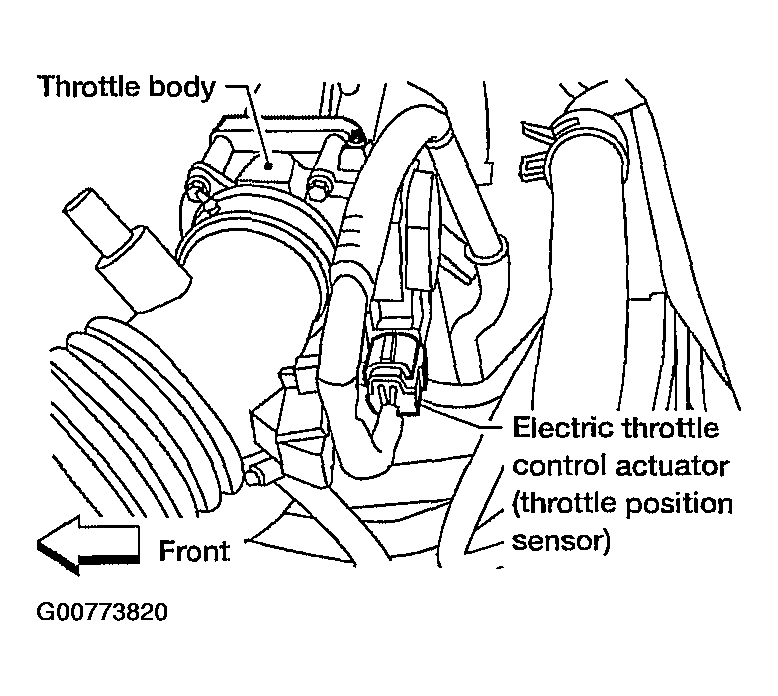 Throttle body

Electric throttle control actuator (throttle position sensor)

Front

G00773820