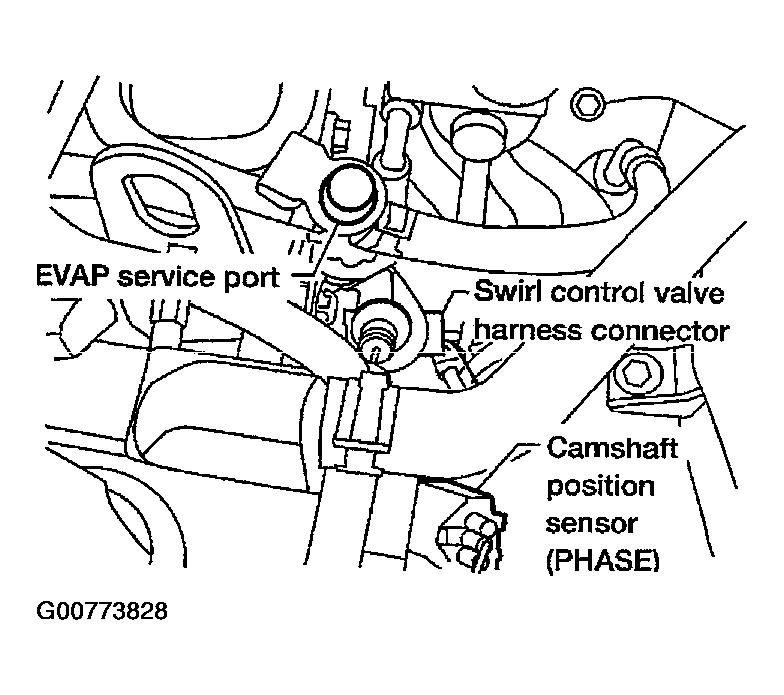 EVAP service port

Swirl control valve harness connector

Camshaft position sensor (PHASE)

G00773828