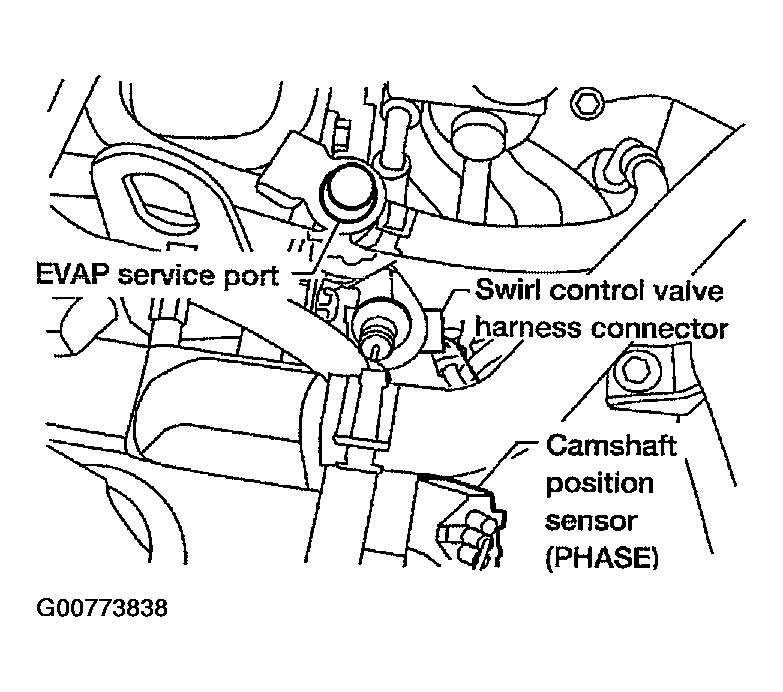 EVAP service port

Swirl control valve harness connector

Camshaft position sensor (PHASE)

G00773838