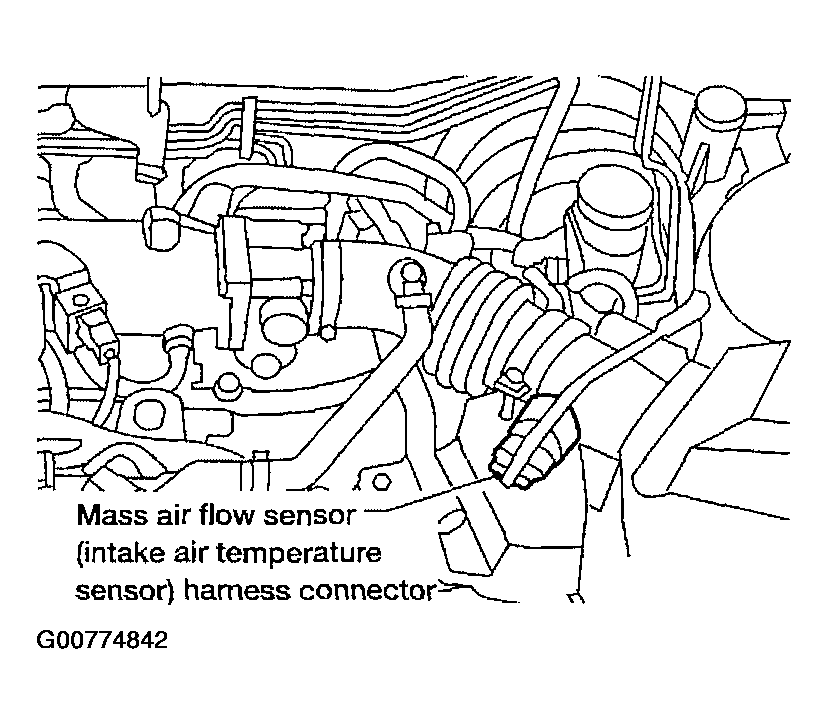 Mass air flow sensor (intake air temperature sensor) harness connector

G00774842