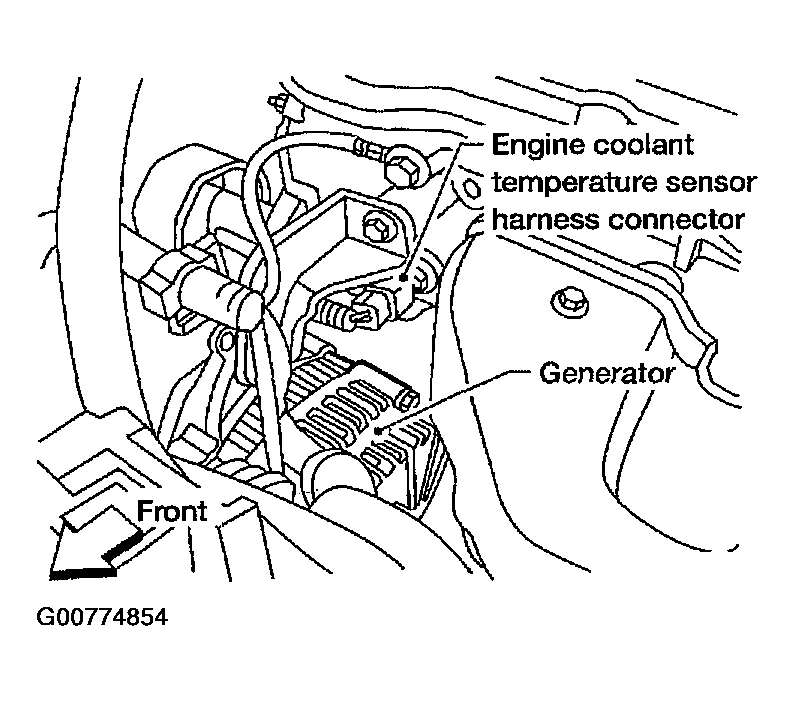 Engine coolant temperature sensor harness connector

Generator

Front

G00774854