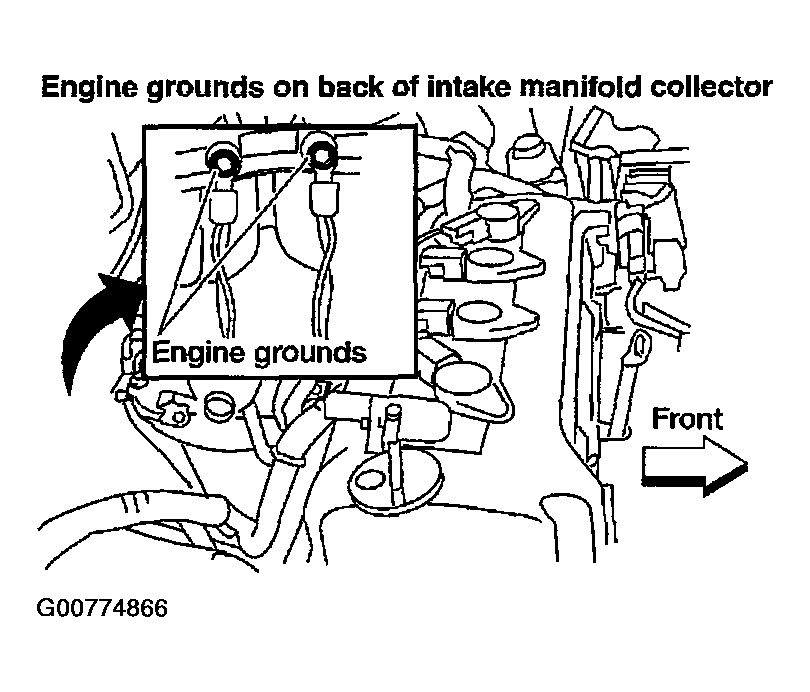 Engine grounds on back of intake manifold collector

Engine grounds

Front

G00774866