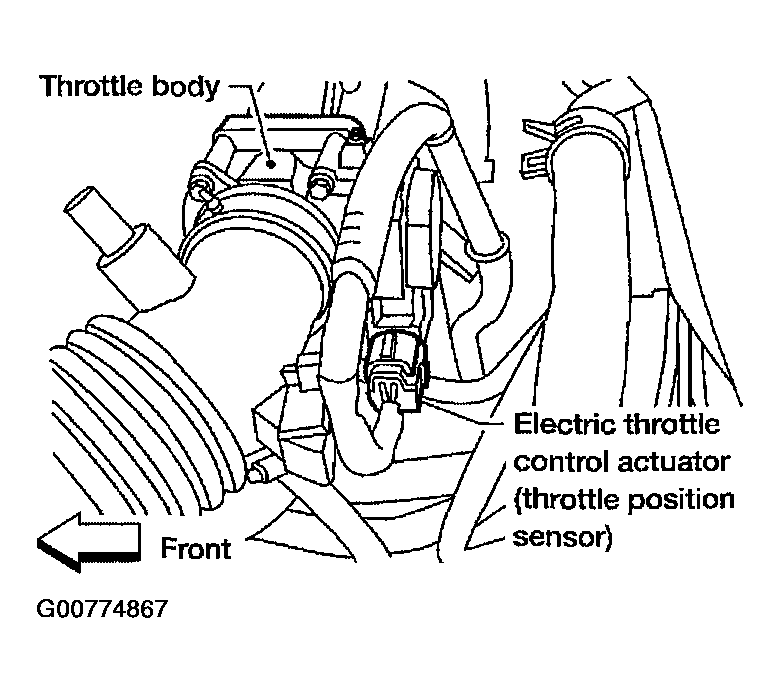 Throttle body

Electric throttle control actuator (throttle position sensor)

Front

G00774867