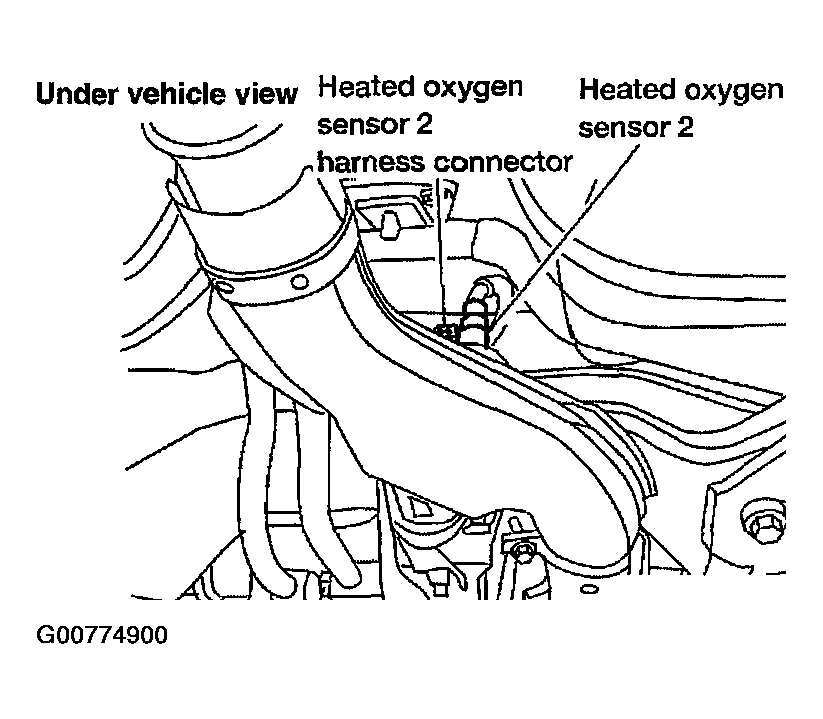 Under vehicle view

Heated oxygen sensor 2 harness connector

Heated oxygen sensor 2

G00774900