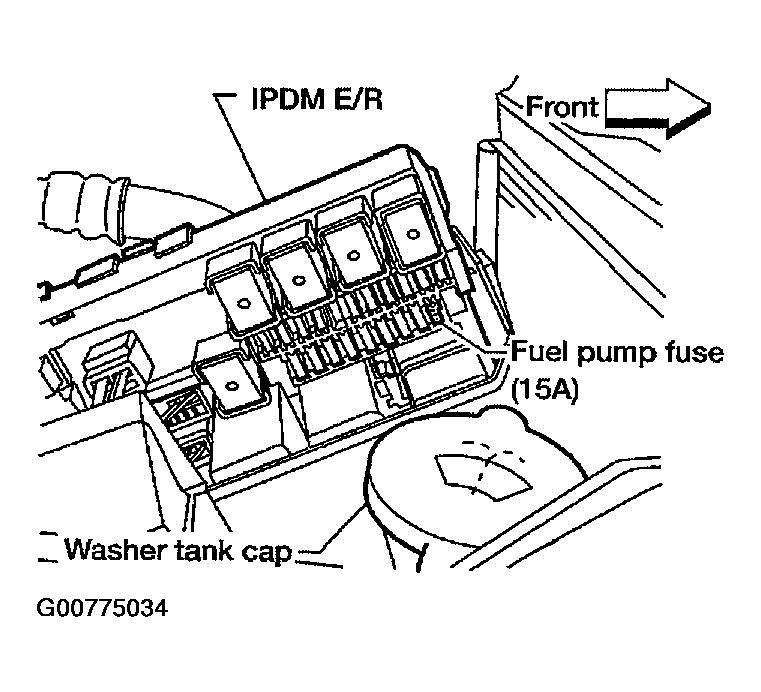 IPDM E/R

Front

Fuel pump fuse (15A)

Washer tank cap

G00775034