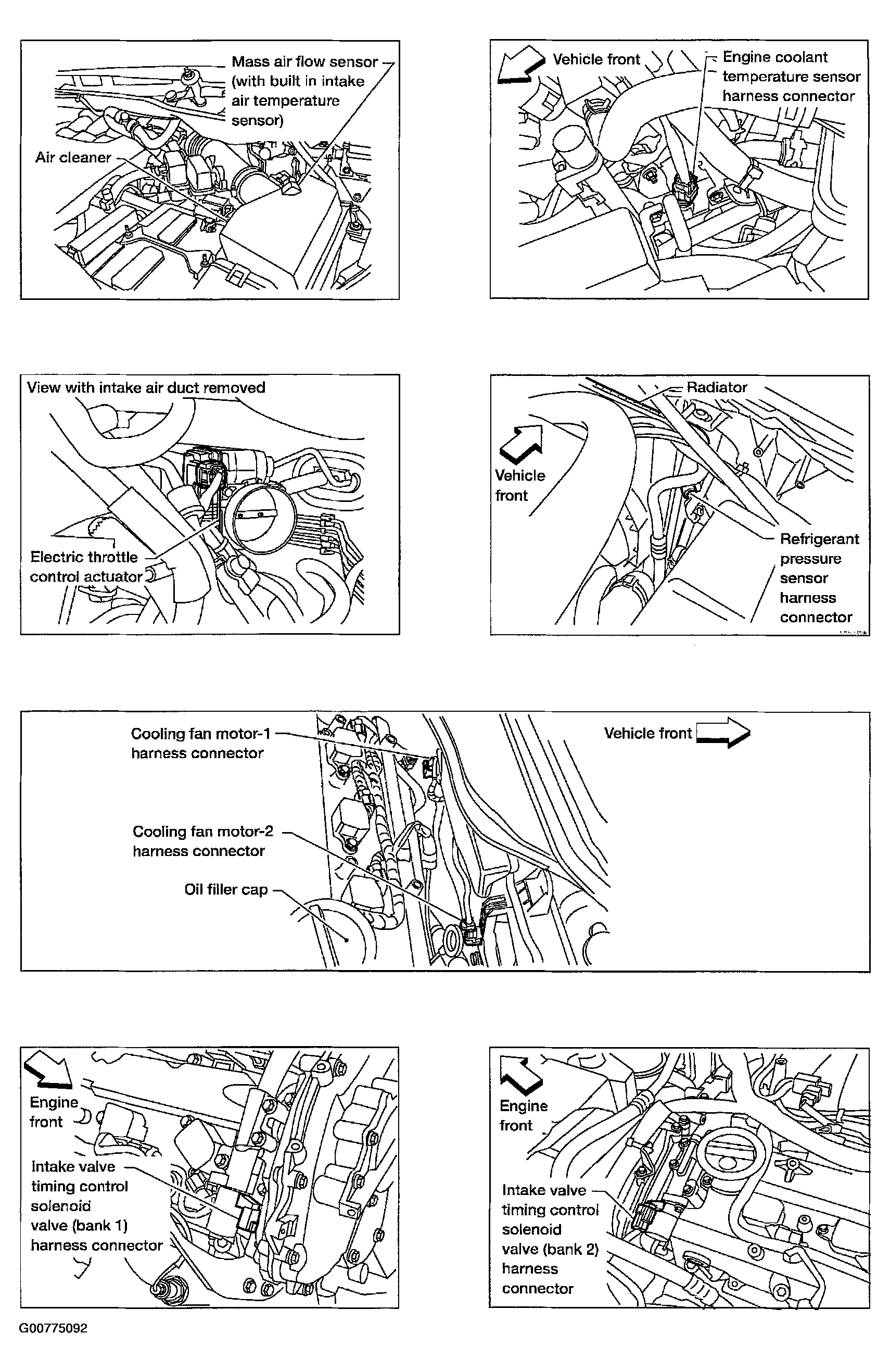 Mass air flow sensor (with built in intake air temperature sensor)

Air cleaner

Vehicle front

Engine coolant temperature sensor harness connector

View with intake air duct removed

Electric throttle control actuator

Radiator

Vehicle front

Refrigerant pressure sensor harness connector

Cooling fan motor-1 harness connector

Cooling fan motor-2 harness connector

Oil filler cap

Vehicle front

Engine front

Intake valve timing control solenoid valve (bank 1) harness connector

Engine front

Intake valve timing control solenoid valve (bank 2) harness connector

G00775092