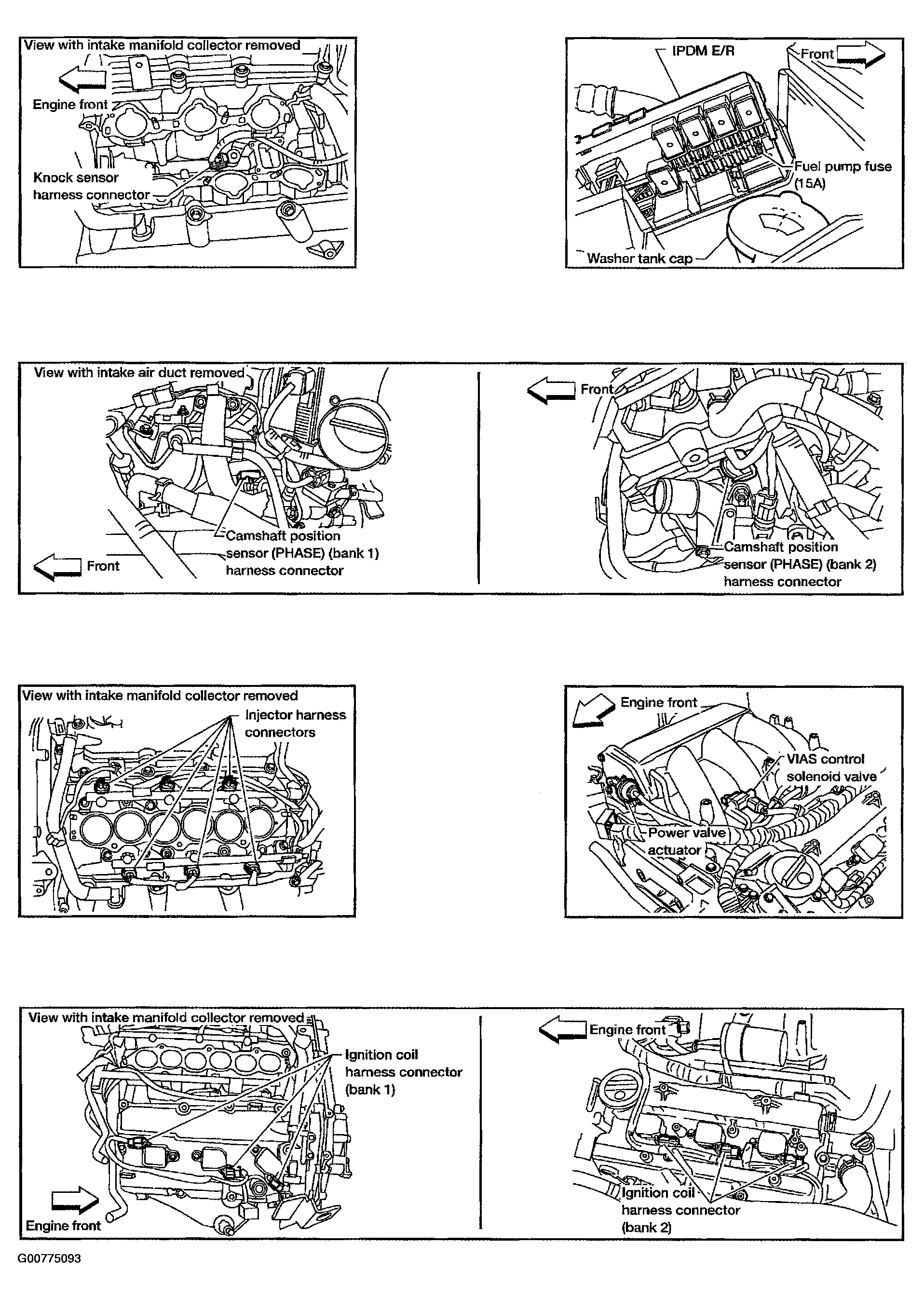 View with intake manifold collector removed

Engine front

Knock sensor harness connector

IPDM E/R

Front

Fuel pump fuse (15A)

Washer tank cap

View with intake air duct removed

Camshaft position sensor (PHASE) (bank 1) harness connector

Front

Front

Camshaft position sensor (PHASE) (bank 2) harness connector

View with intake manifold collector removed

Injector harness connectors

Engine front

VIAS control solenoid valve

Power valve actuator

View with intake manifold collector removed

Ignition coil harness connector (bank 1)

Engine front

Engine front

Ignition coil harness connector (bank 2)

G00775093