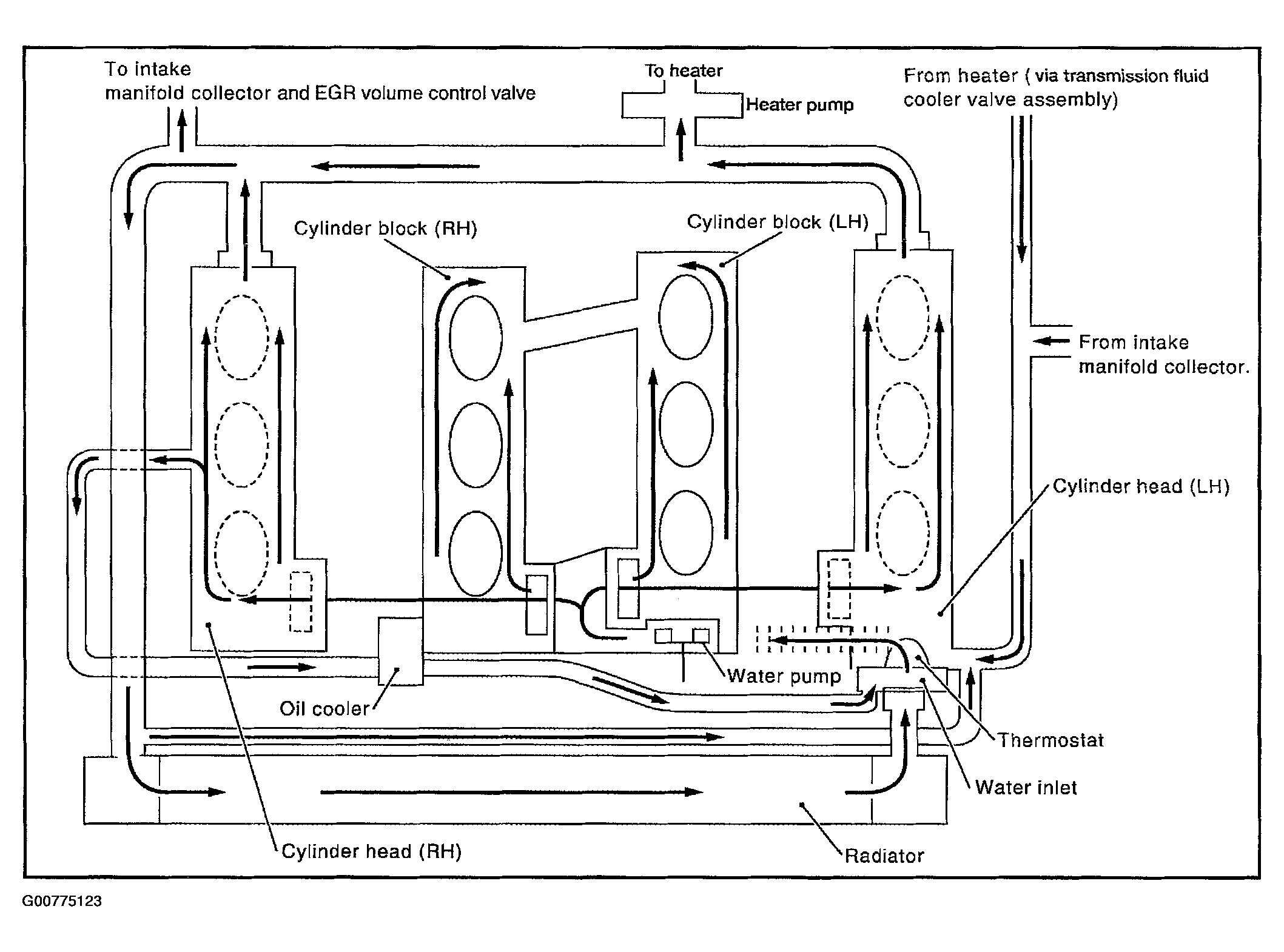 To intake manifold collector and EGR volume control valve

To heater

Heater pump

From heater ( via transmission fluid cooler valve assembly)

Cylinder block (RH)

Cylinder block (LH)

From intake manifold collector.

Cylinder head (LH)

Water pump

Oil cooler

Thermostat

Water inlet

Cylinder head (RH)

Radiator

G00775123