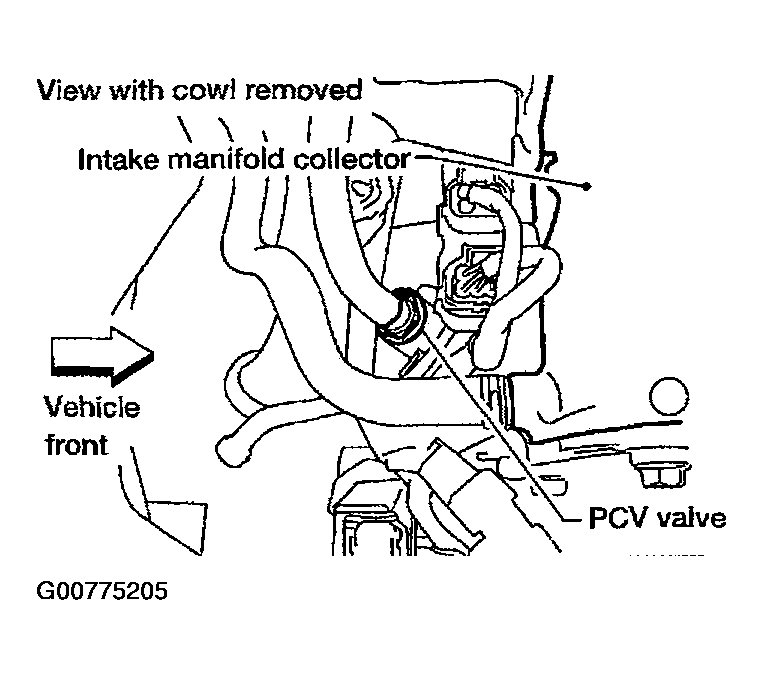 View with cowl removed

Intake manifold collector

Vehicle front

PCV valve

G00775205