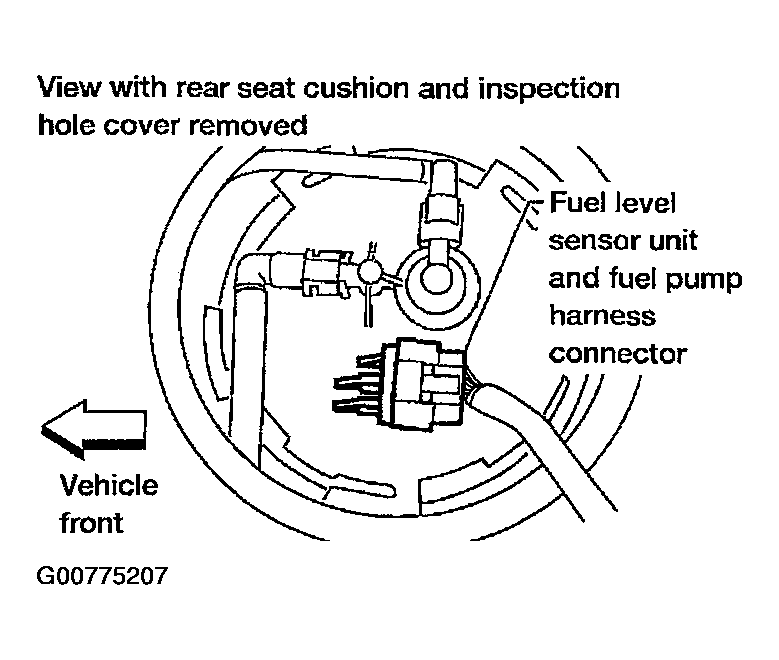 View with rear seat cushion and inspection hole cover removed

Fuel level sensor unit and fuel pump harness connector

Vehicle front

G00775207