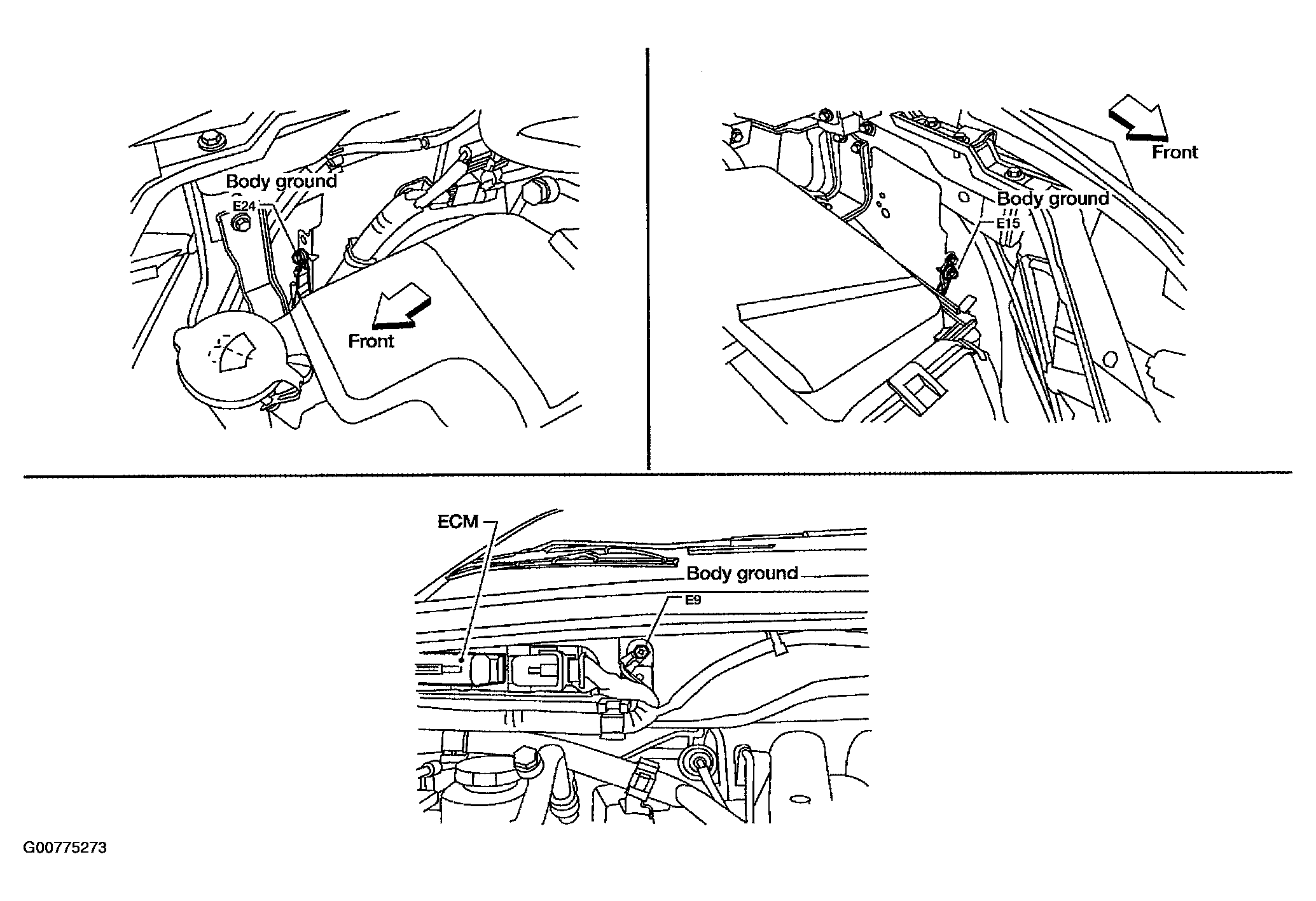 Body ground
E24
Front

Front
Body ground
E15

ECM
Body ground
E9

G00775273